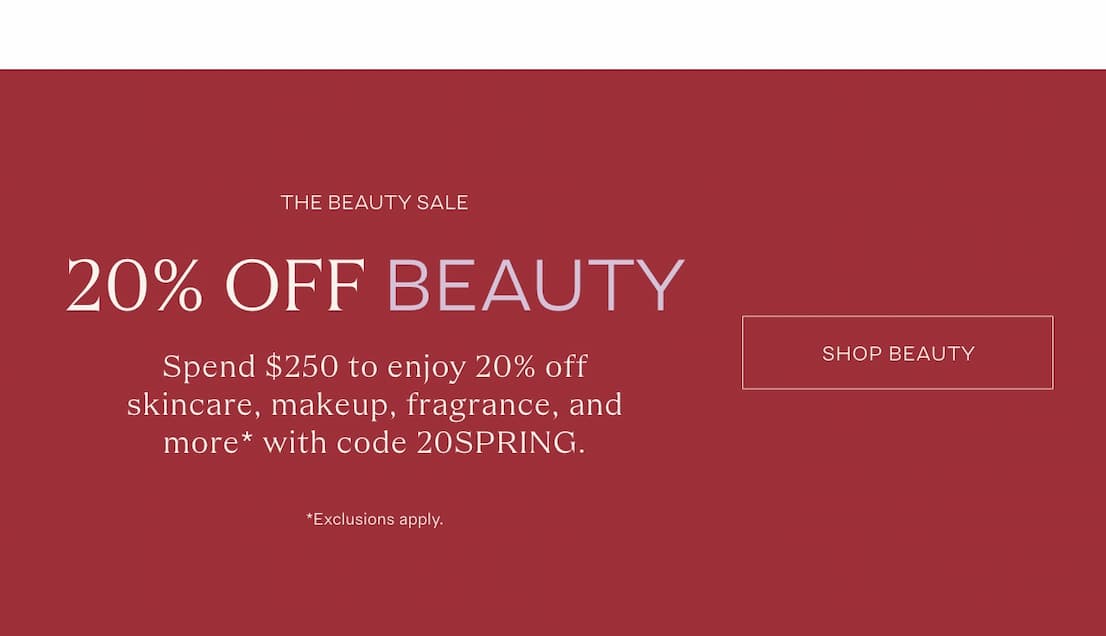 THE BEAUTY SALE

20% OFF BEAUTY

Spend \$250 to enjoy 20% off skincare, makeup, fragrance, and more* with code 20SPRING.

*Exclusions apply.

SHOP BEAUTY