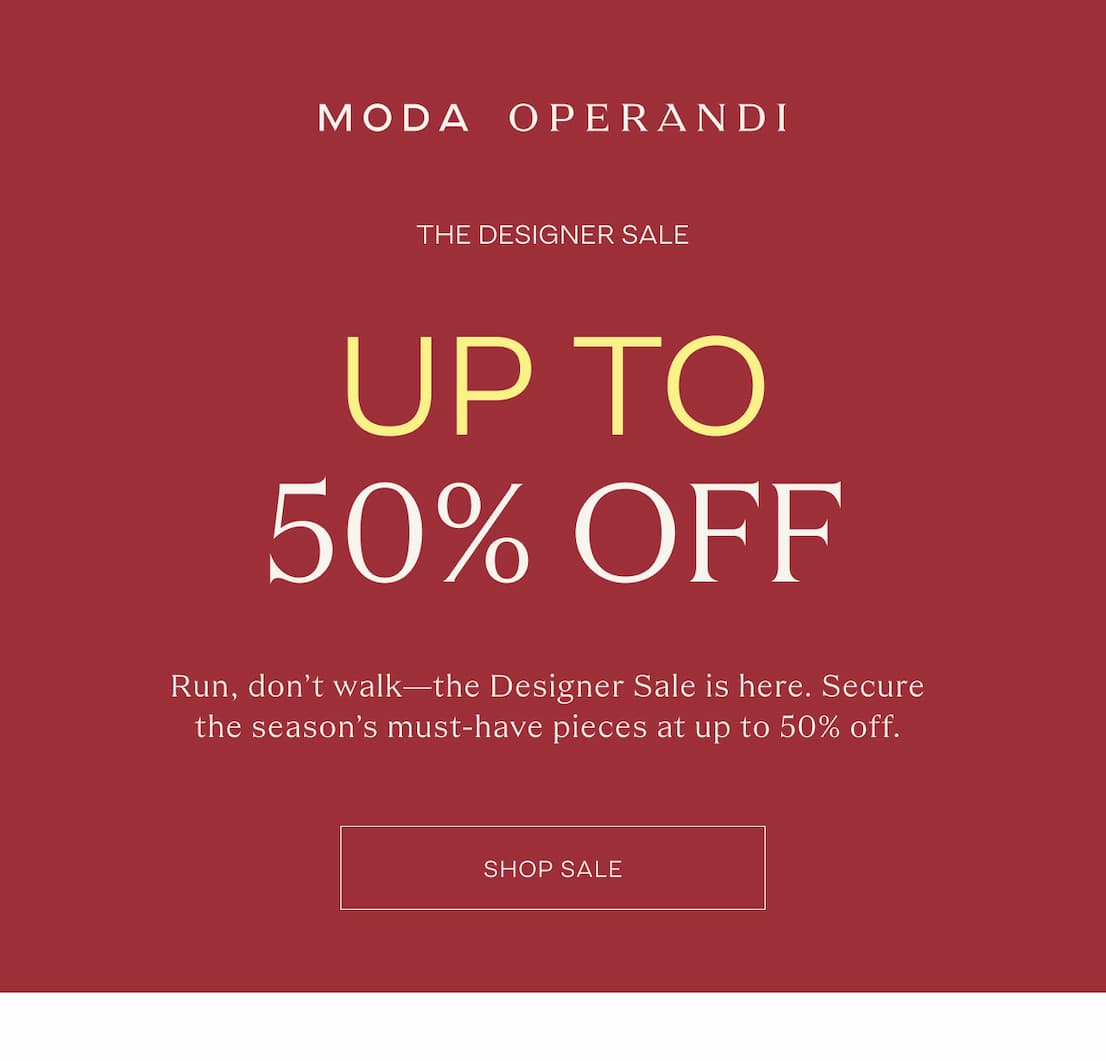 MODA OPERANDI

THE DESIGNER SALE

UP TO

50% OFF

Run, don't walk—the Designer Sale is here. Secure the season's must-have pieces at up to 50% off.

SHOP SALE