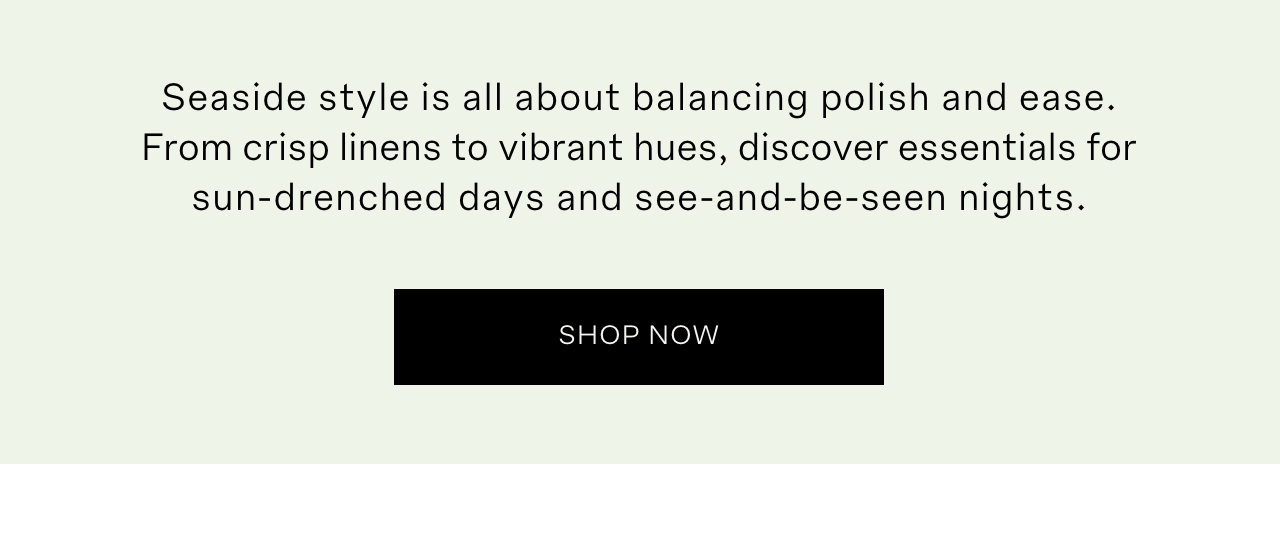 Seaside style is all about balancing polish and ease. From crisp linens to vibrant hues, discover essentials for sun-drenched days and see-and-be-seen nights.

SHOP NOW