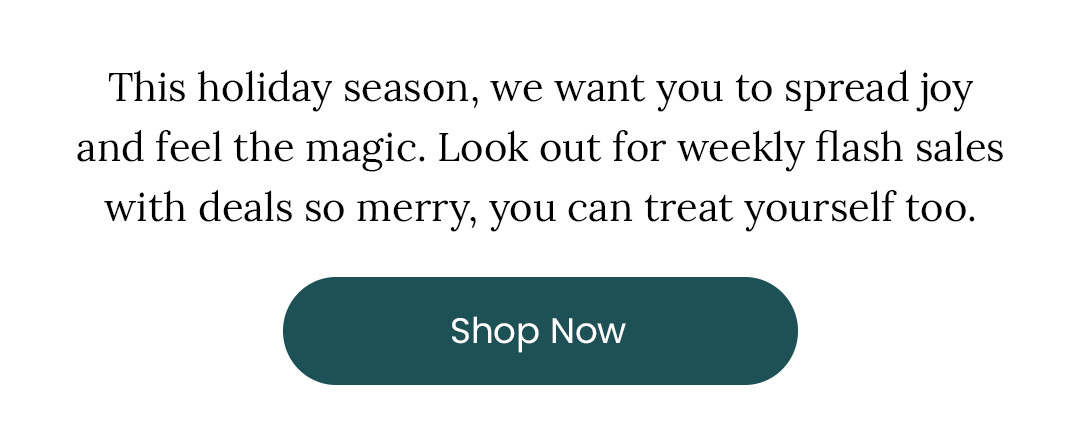 This holiday season, we want you to spread joy and feel the magic. Look out for weekly flash sales with deals so merry, you can treat yourself too.

Shop Now