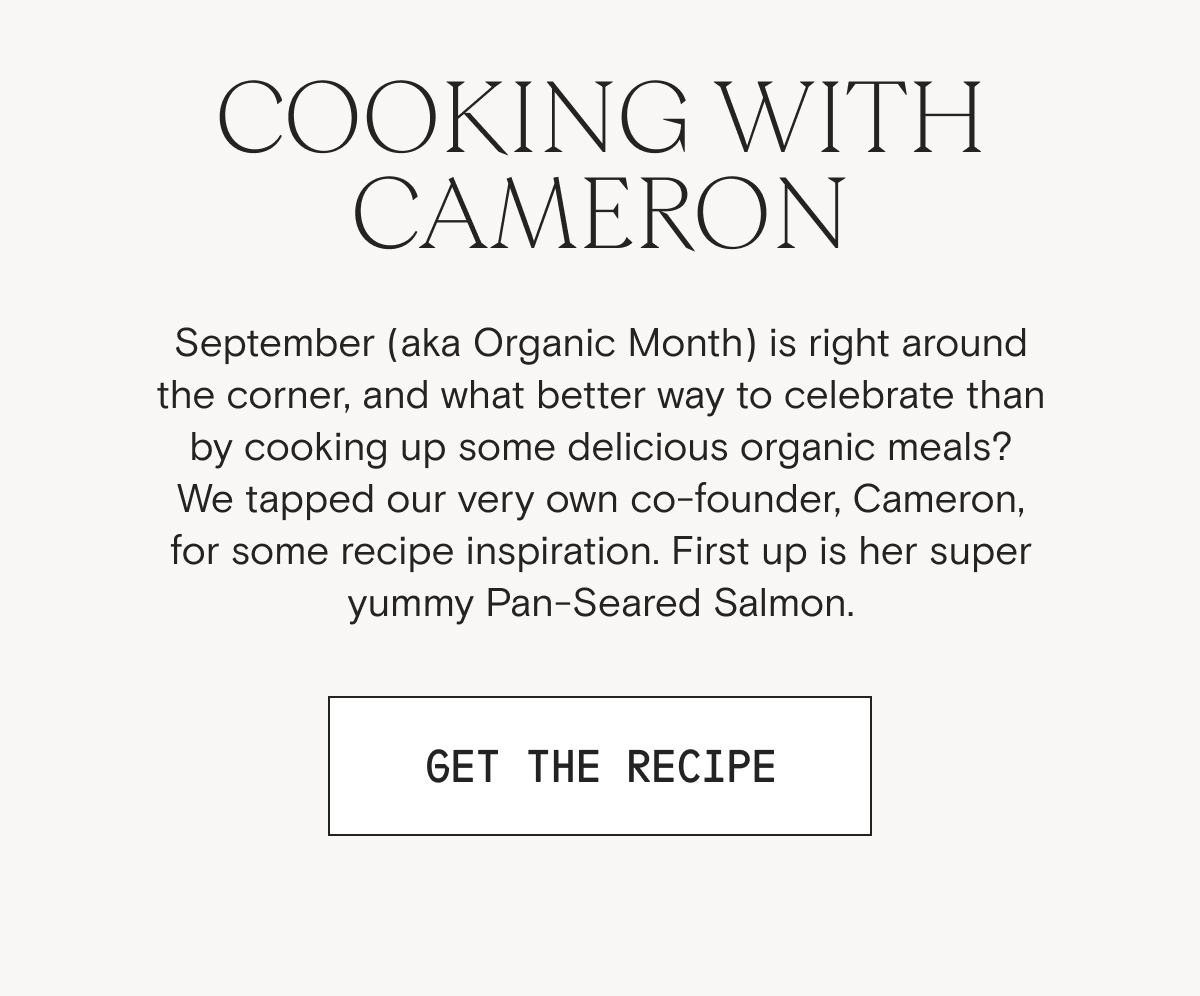 COOKING WITH CAMERON

September (aka Organic Month) is right around the corner, and what better way to celebrate than by cooking up some delicious organic meals? We tapped our very own co-founder, Cameron, for some recipe inspiration. First up is her super yummy Pan-Seared Salmon.

GET THE RECIPE