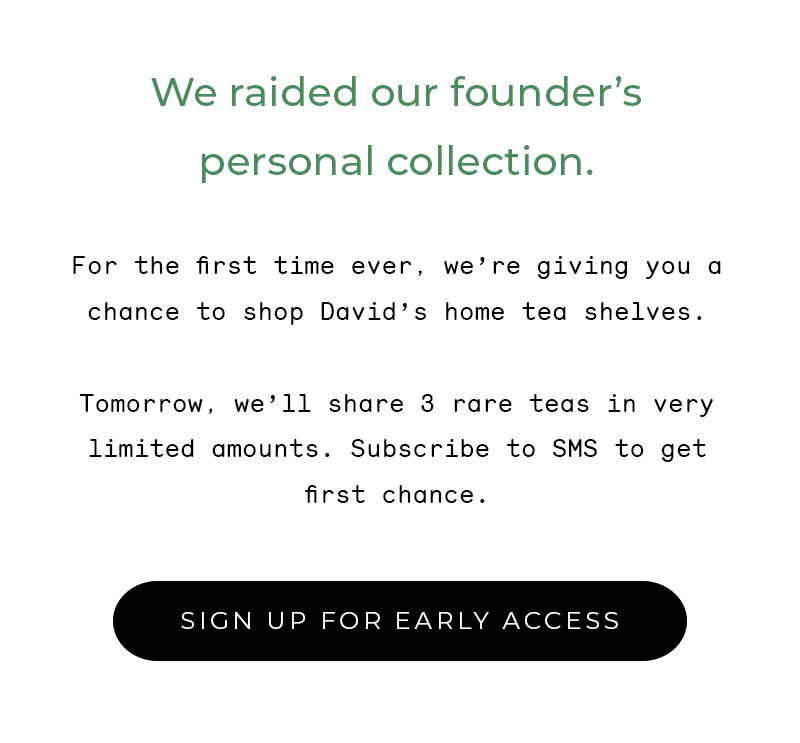 We raided our founder’s personal collection.

For the first time ever, we’re giving you a chance to shop David’s home tea shelves.

Tomorrow, we’ll share 3 rare teas in very limited amounts. Subscribe to SMS to get first chance.

SIGN UP FOR EARLY ACCESS