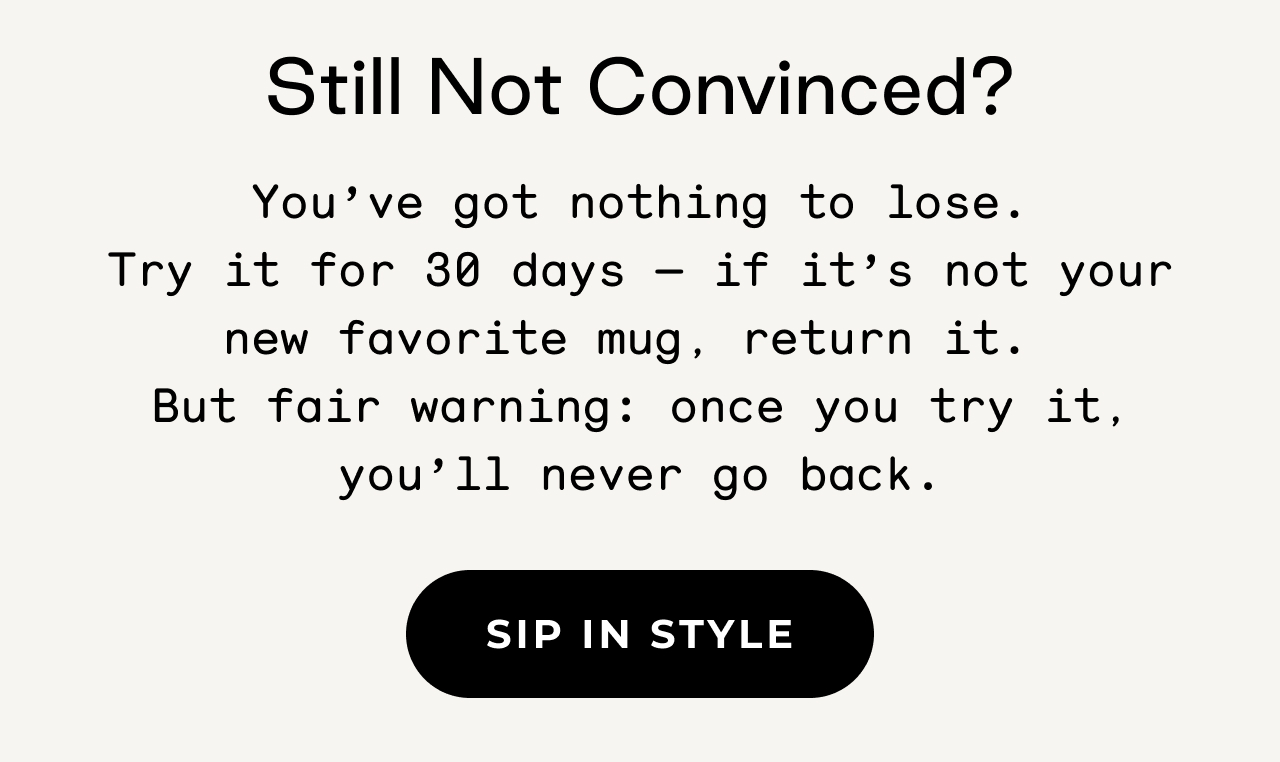 Still Not Convinced?

You’ve got nothing to lose.
Try it for 30 days — if it’s not your new favorite mug, return it.
But fair warning: once you try it, you’ll never go back.

SIP IN STYLE