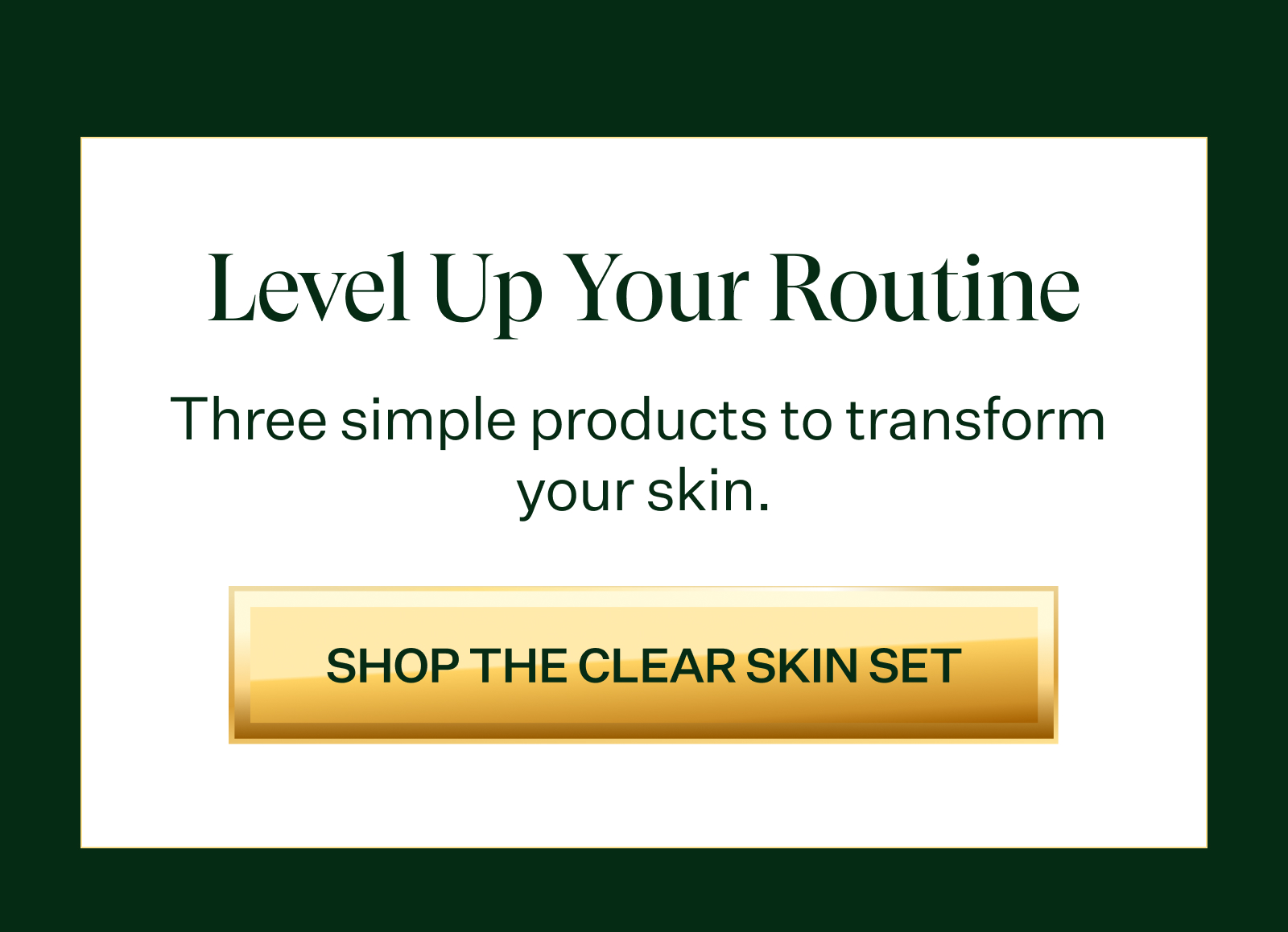 Level Up Your Routine

Three simple products to transform your skin.

SHOP THE CLEAR SKIN SET