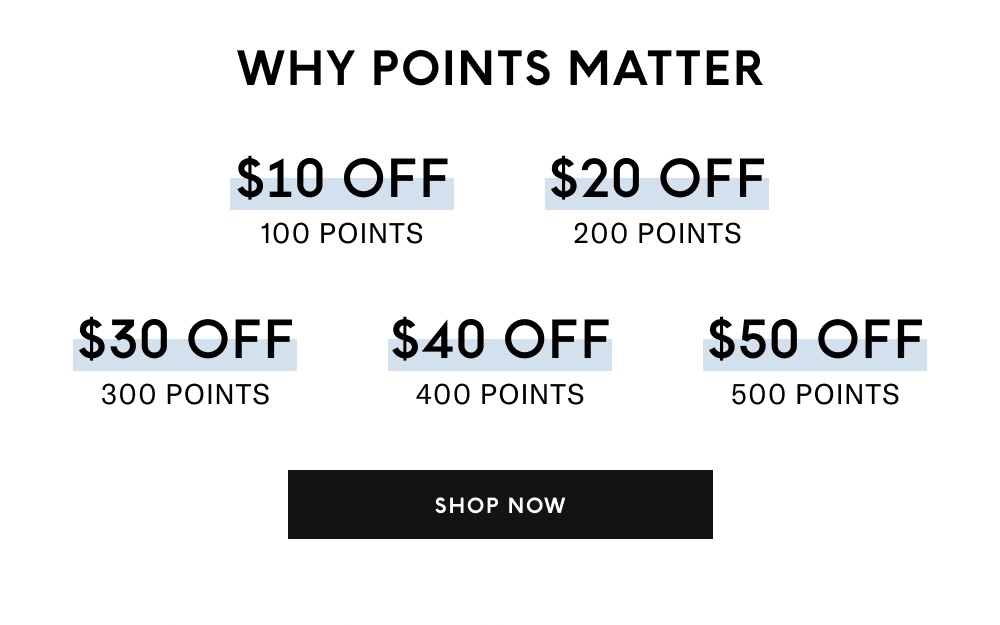 WHY POINTS MATTER

$10 OFF
100 POINTS

$20 OFF
200 POINTS

$30 OFF
300 POINTS

$40 OFF
400 POINTS

$50 OFF
500 POINTS

SHOP NOW