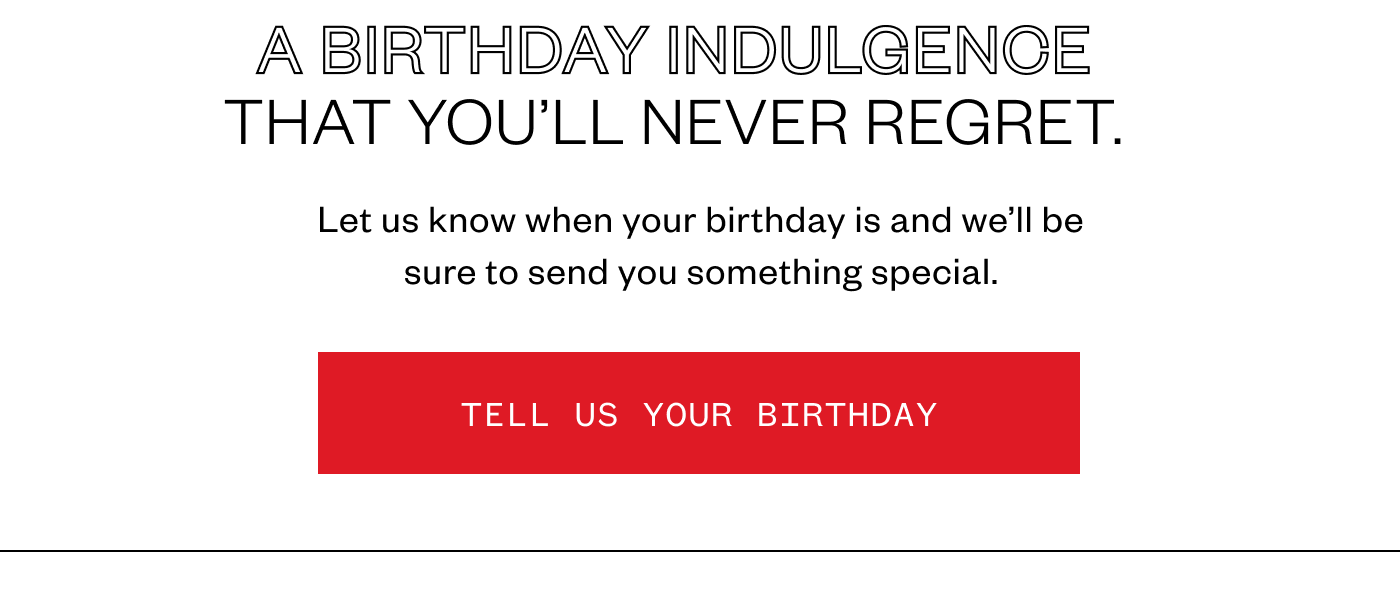 A BIRTHDAY INDULGENCE
THAT YOU’LL NEVER REGRET.

Let us know when your birthday is and we’ll be sure to send you something special.

TELL US YOUR BIRTHDAY