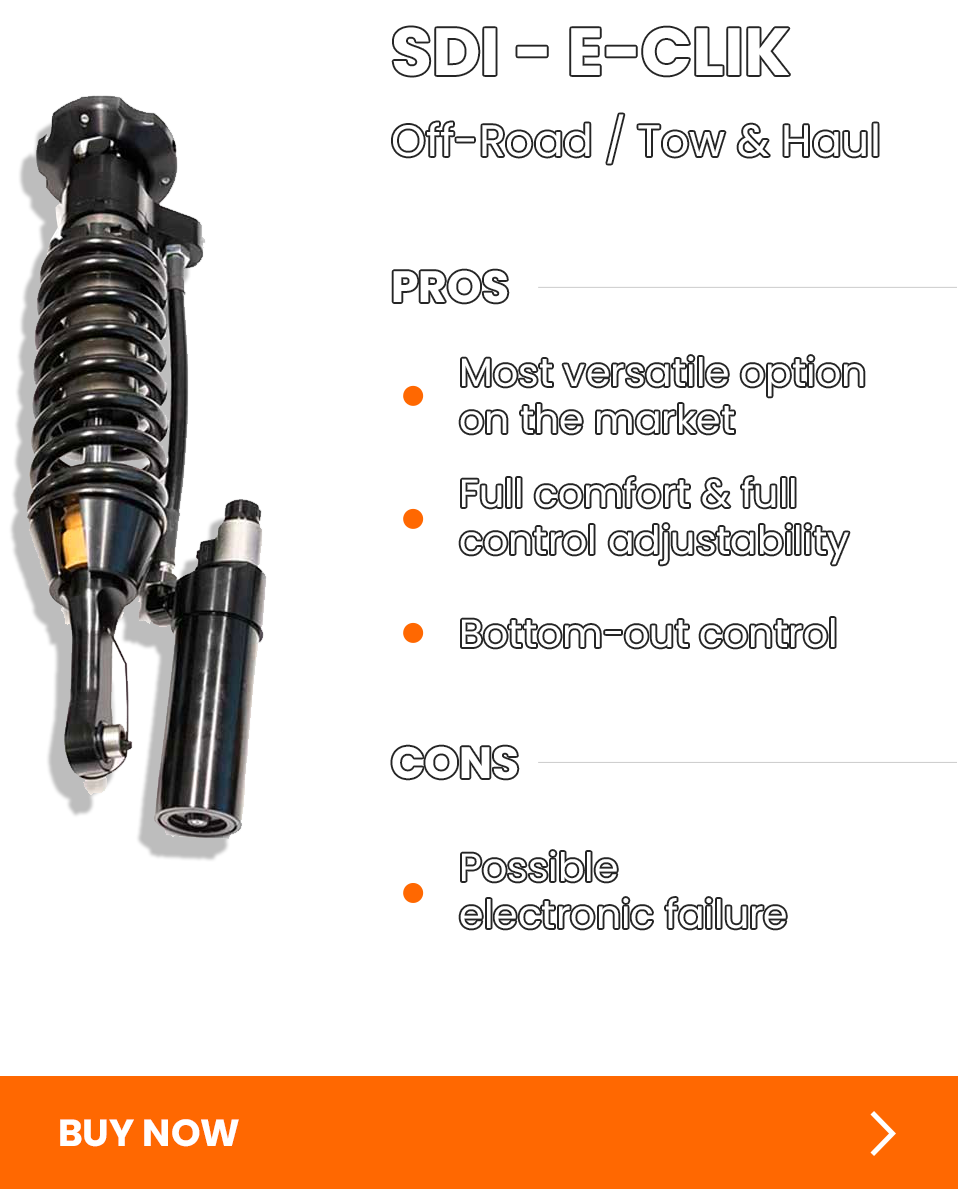 SDI - E-CLIK

Off-Road / Tow & Haul

PROS

Most versatile option on the market

Full comfort & full control adjustability

Bottom-out control

CONS

Possible electronic failure

BUY NOW