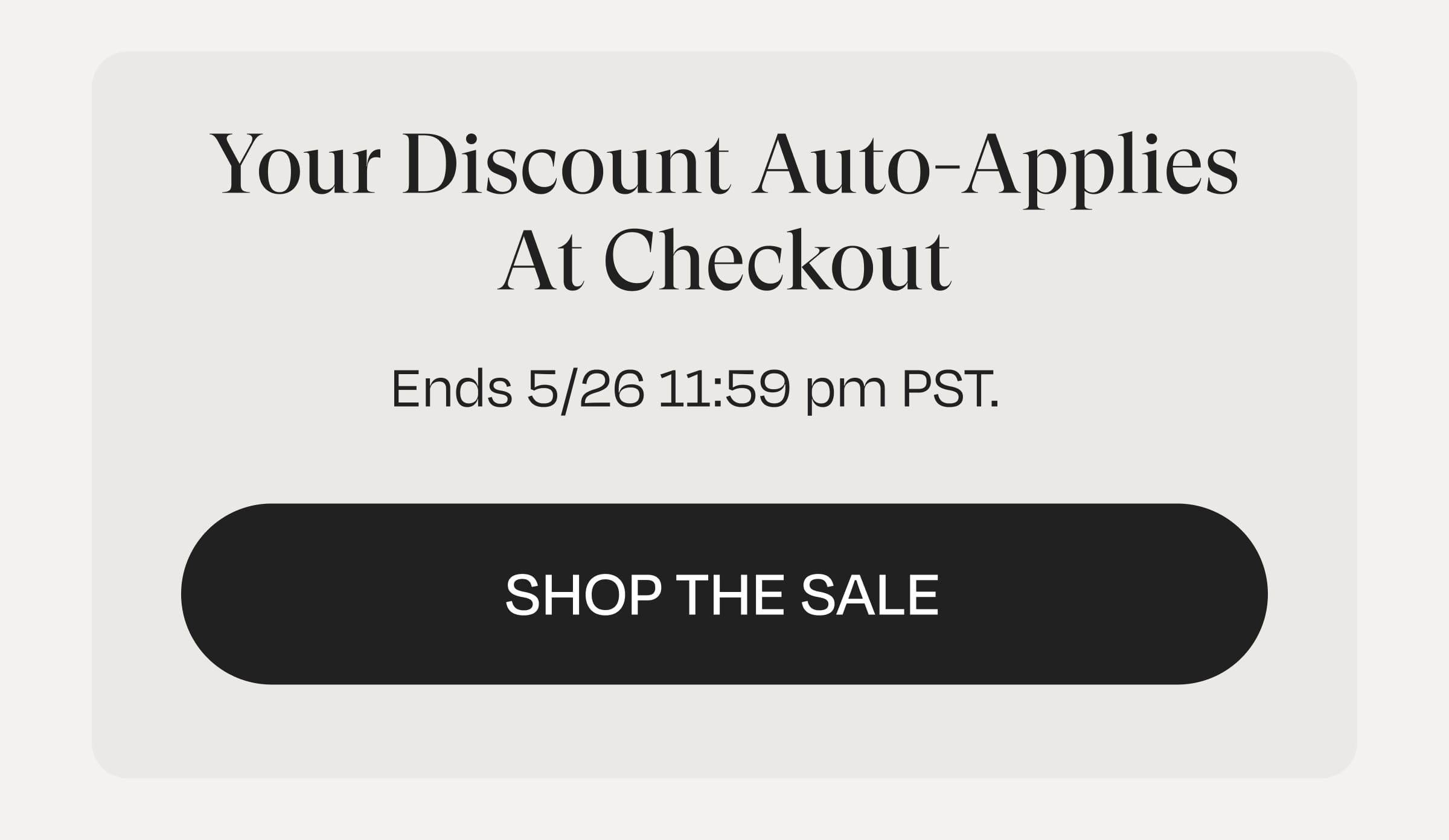 Your Discount Auto-Applies At Checkout

Ends 5/26 11:59 pm PST.

SHOP THE SALE