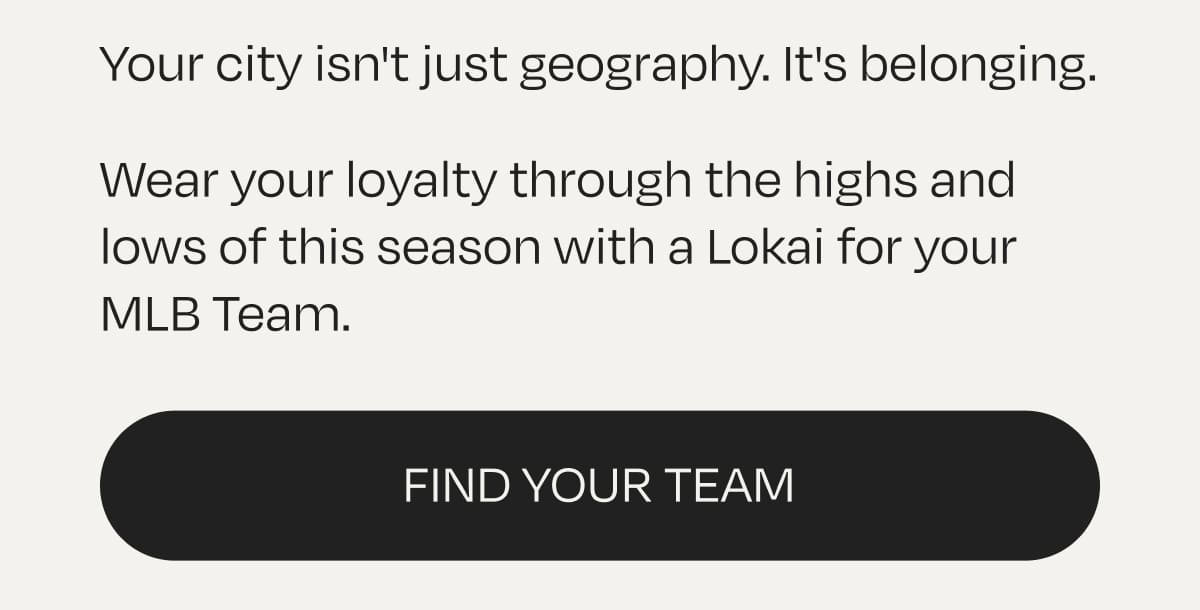 Your city isn't just geography. It's belonging.

Wear your loyalty through the highs and lows of this season with a Lokai for your MLB Team.

FIND YOUR TEAM