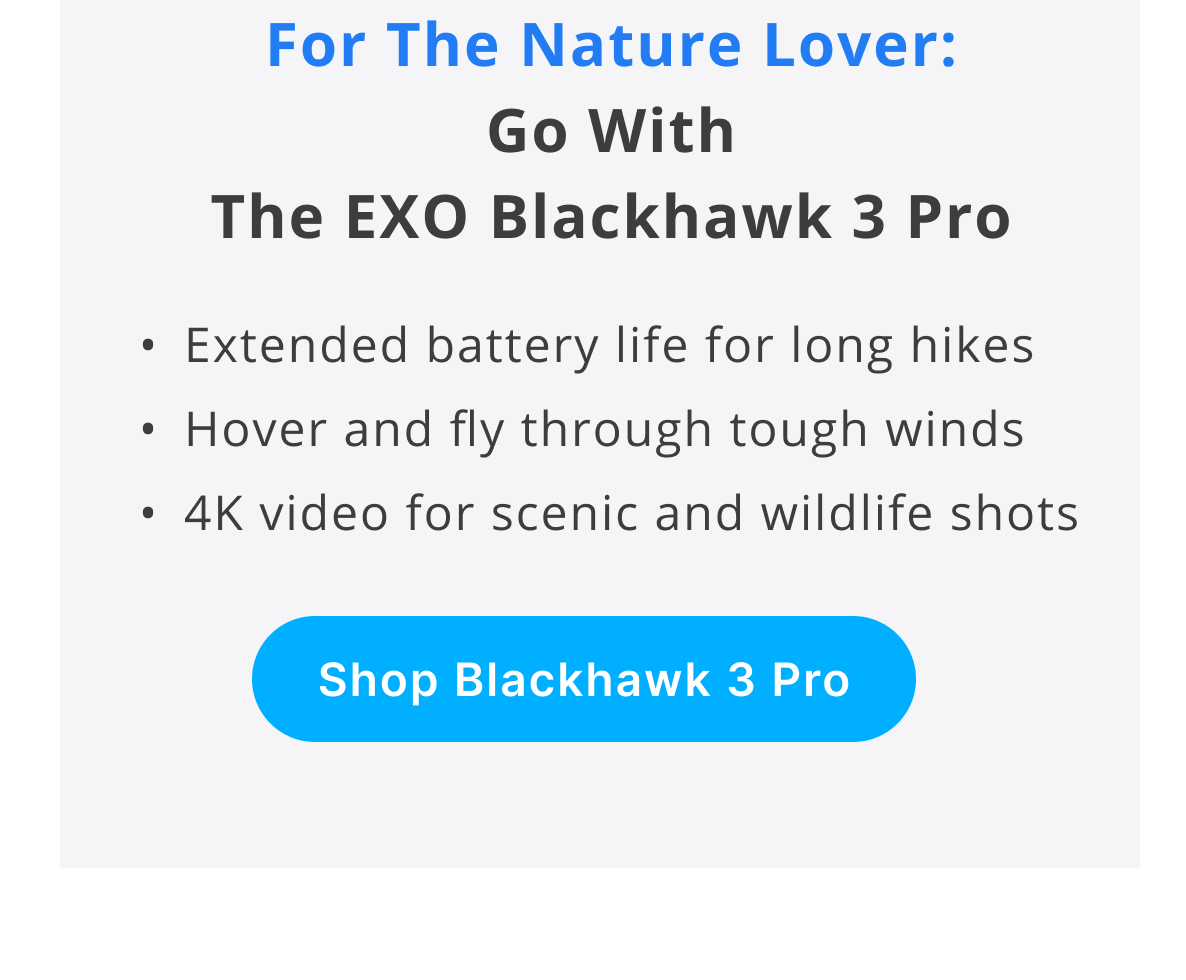 For The Nature Lover:
Go With
The EXO Blackhawk 3 Pro

• Extended battery life for long hikes
• Hover and fly through tough winds
• 4K video for scenic and wildlife shots

Shop Blackhawk 3 Pro