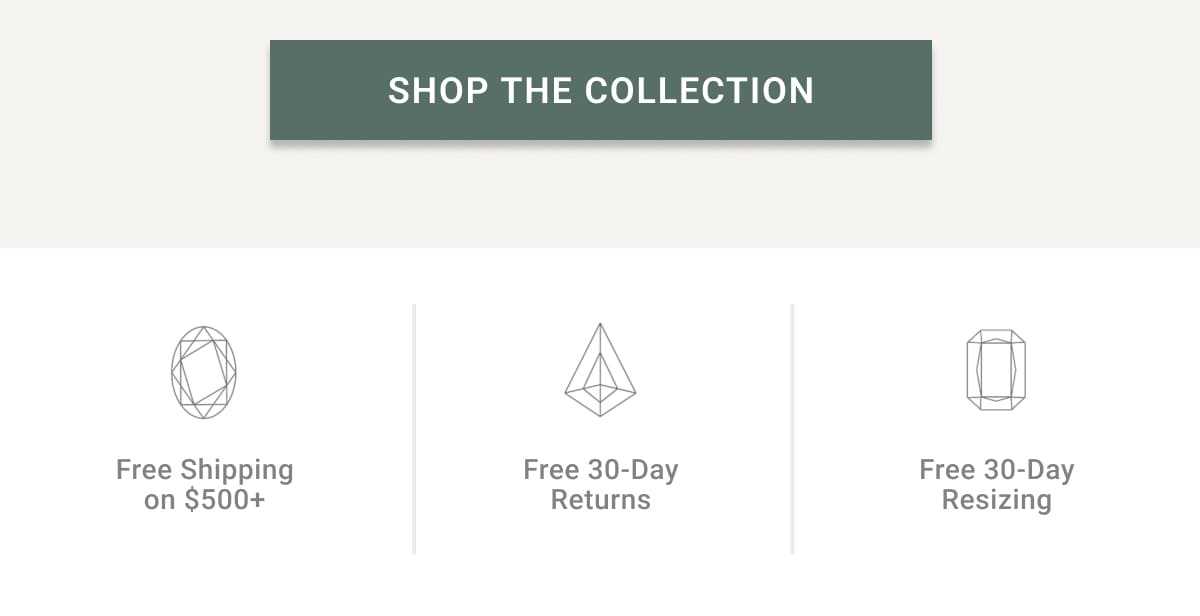 SHOP THE COLLECTION

Free Shipping
on $500+

Free 30-Day
Returns

Free 30-Day
Resizing