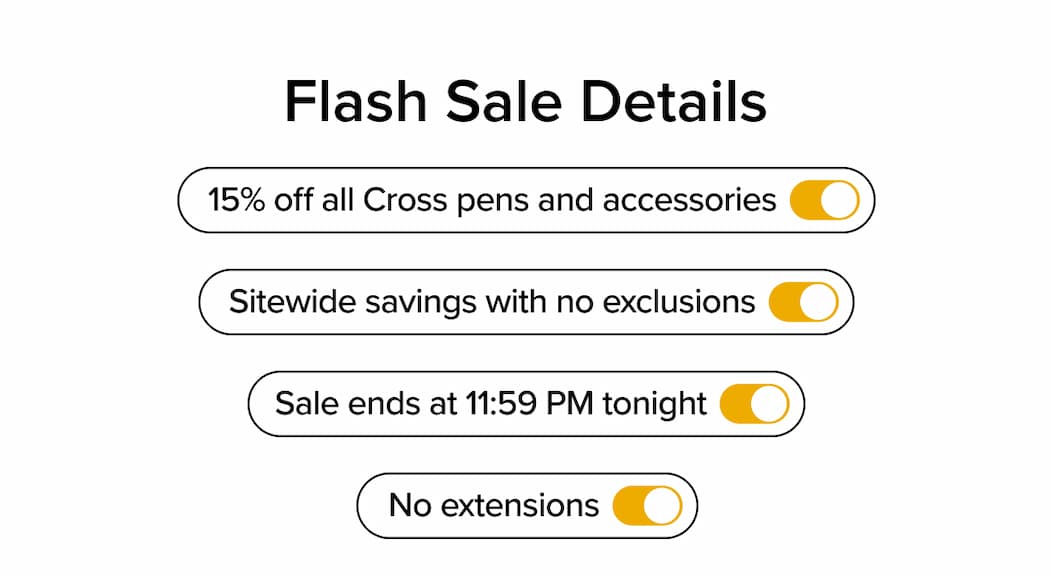 Flash Sale Details

15% off all Cross pens and accessories

Sitewide savings with no exclusions

Sale ends at 11:59 PM tonight

No extensions