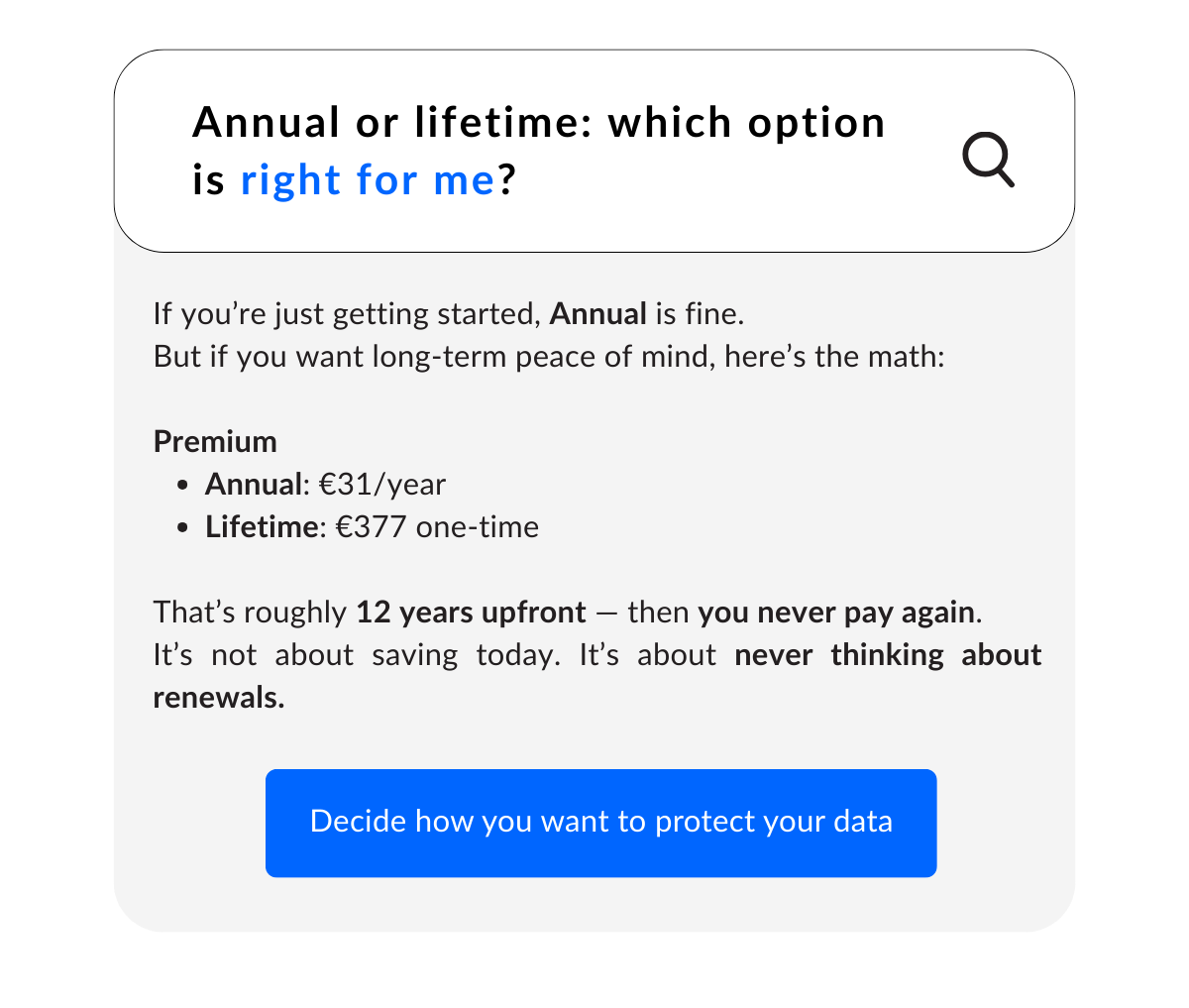 Annual or lifetime: which option is right for me?

If you're just getting started, Annual is fine.
But if you want long-term peace of mind, here's the math:

Premium
• Annual: €31/year
• Lifetime: €377 one-time

That's roughly 12 years upfront — then you never pay again.
It's not about saving today. It's about never thinking about renewals.

Decide how you want to protect your data