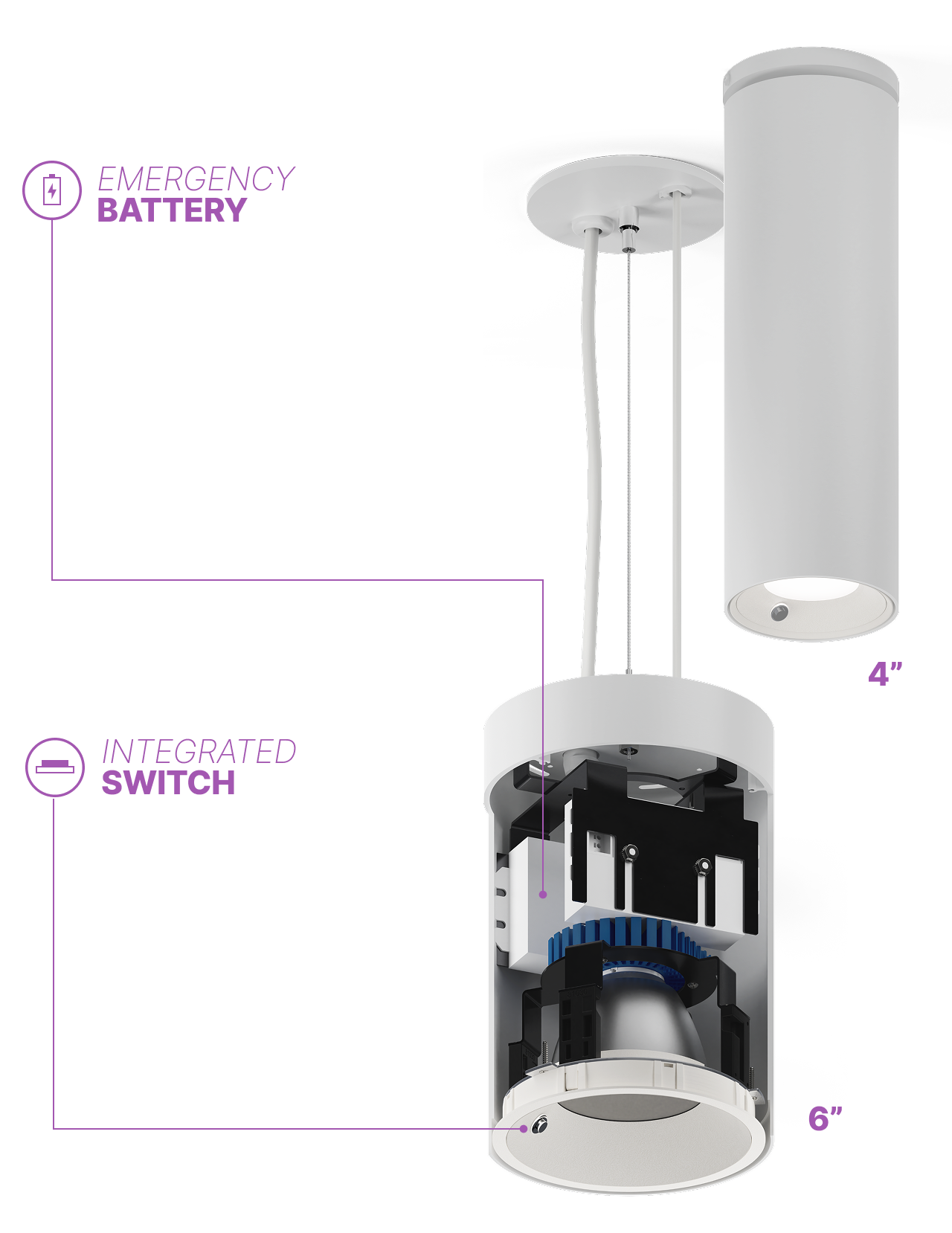 EMERGENCY
BATTERY

4”

INTEGRATED
SWITCH

6”