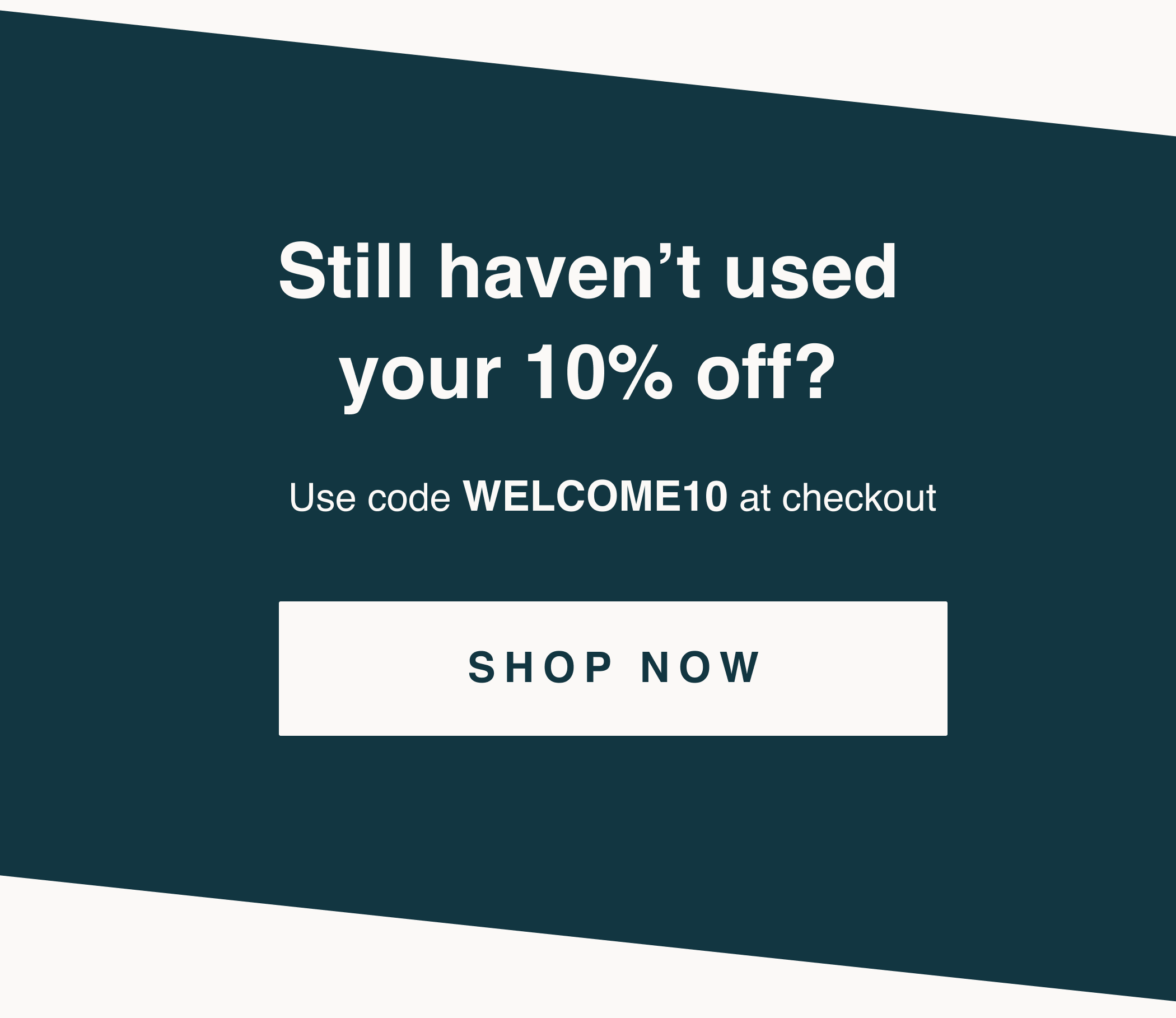 Still haven't used your 10% off?

Use code WELCOME10 at checkout

SHOP NOW