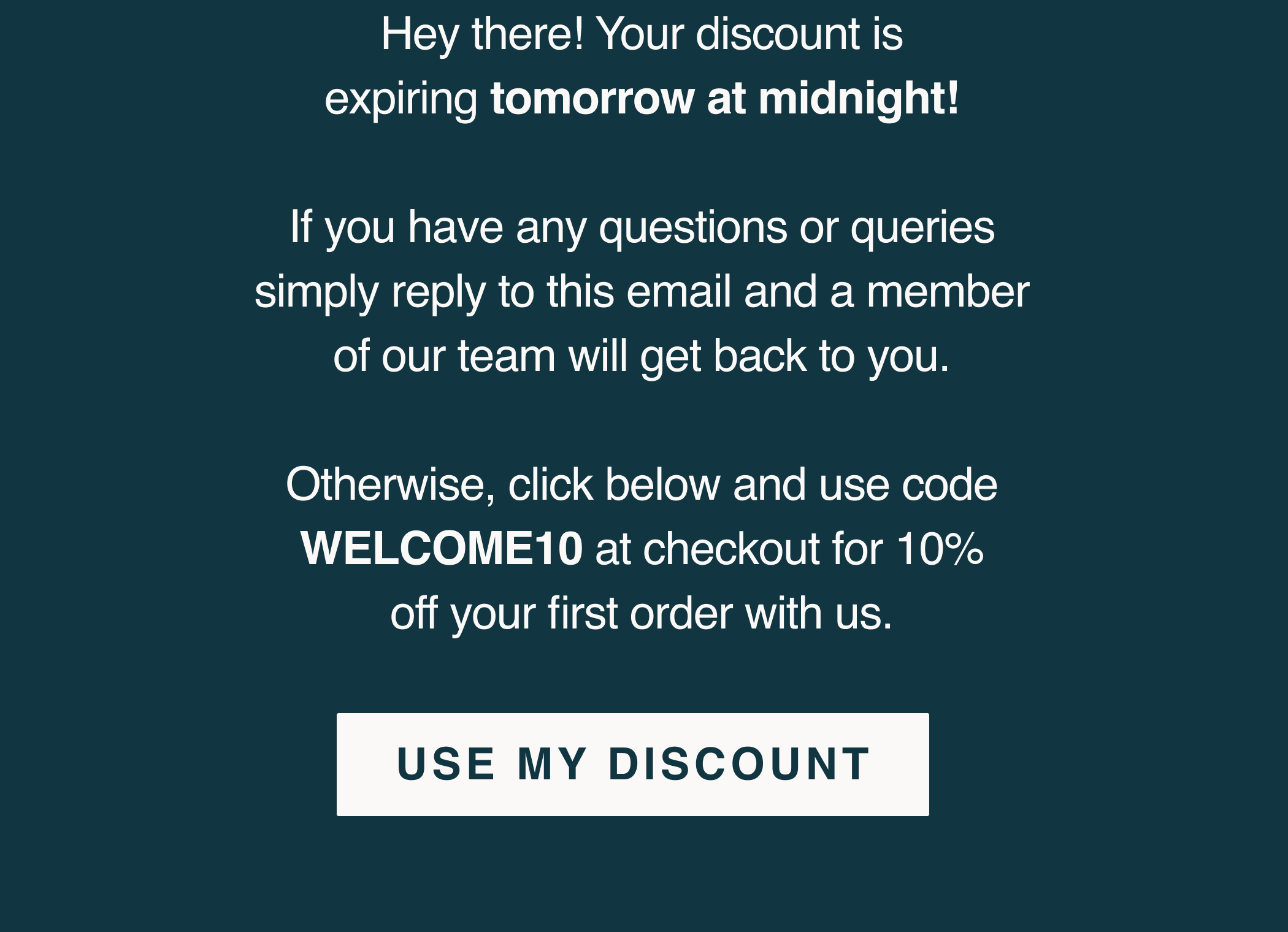 Hey there! Your discount is expiring tomorrow at midnight!

If you have any questions or queries simply reply to this email and a member of our team will get back to you.

Otherwise, click below and use code WELCOME10 at checkout for 10% off your first order with us.

USE MY DISCOUNT