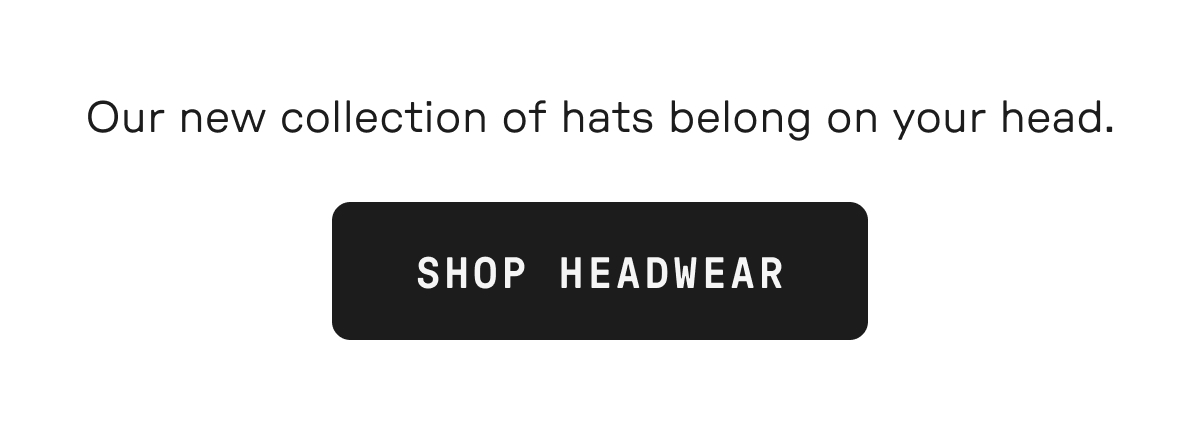 Our new collection of hats belong on your head.

SHOP HEADWEAR