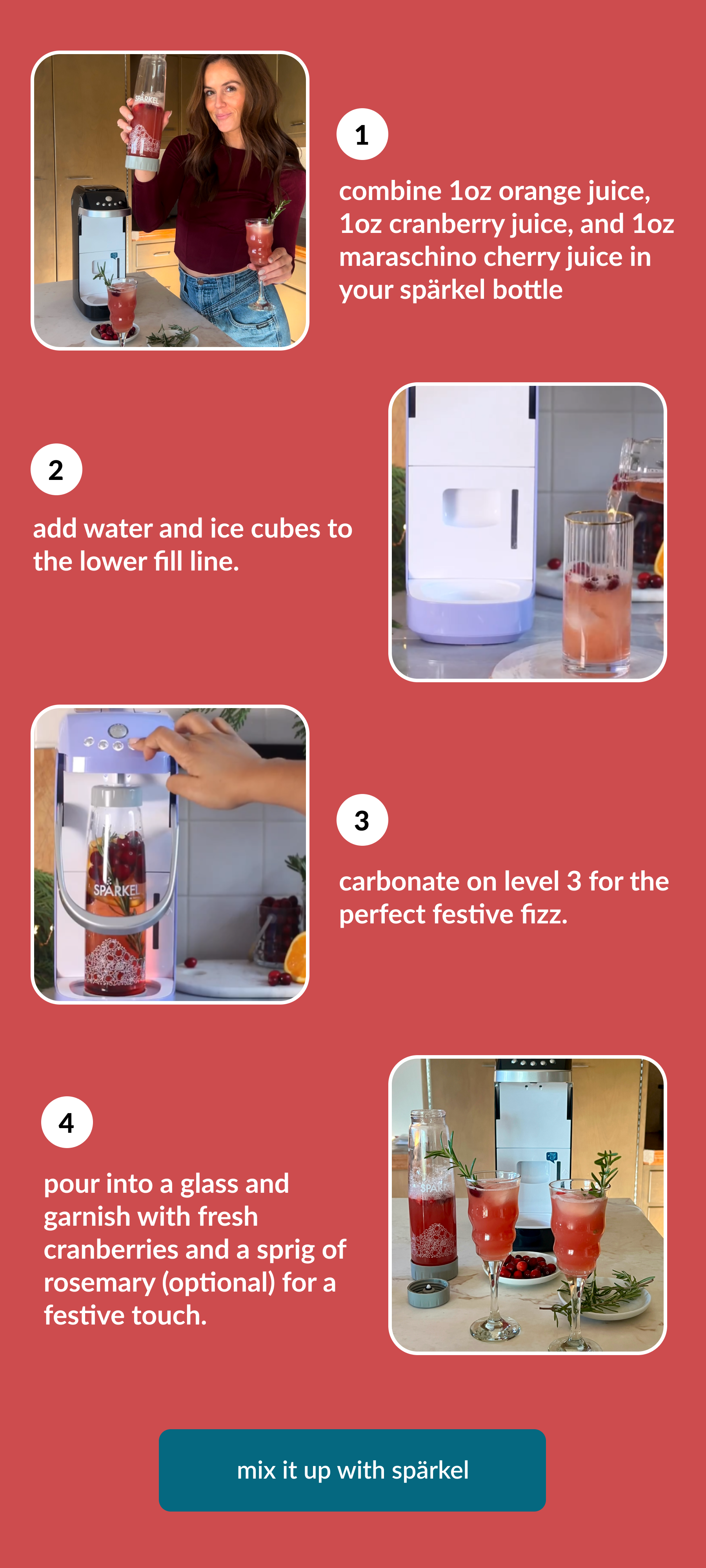 SPÄRKEL

1

combine 1oz orange juice, 1oz cranberry juice, and 1oz maraschino cherry juice in your spärkel bottle

2

add water and ice cubes to the lower fill line.

SPÄRKEL

3

carbonate on level 3 for the perfect festive fizz.

4

pour into a glass and garnish with fresh cranberries and a sprig of rosemary (optional) for a festive touch.

mix it up with spärkel