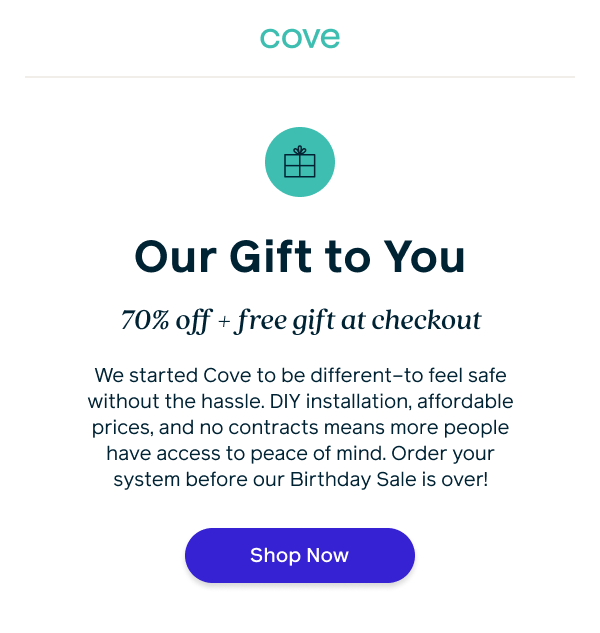 cove

Our Gift to You

70% off + free gift at checkout

We started Cove to be different–to feel safe without the hassle. DIY installation, affordable prices, and no contracts means more people have access to peace of mind. Order your system before our Birthday Sale is over!

Shop Now