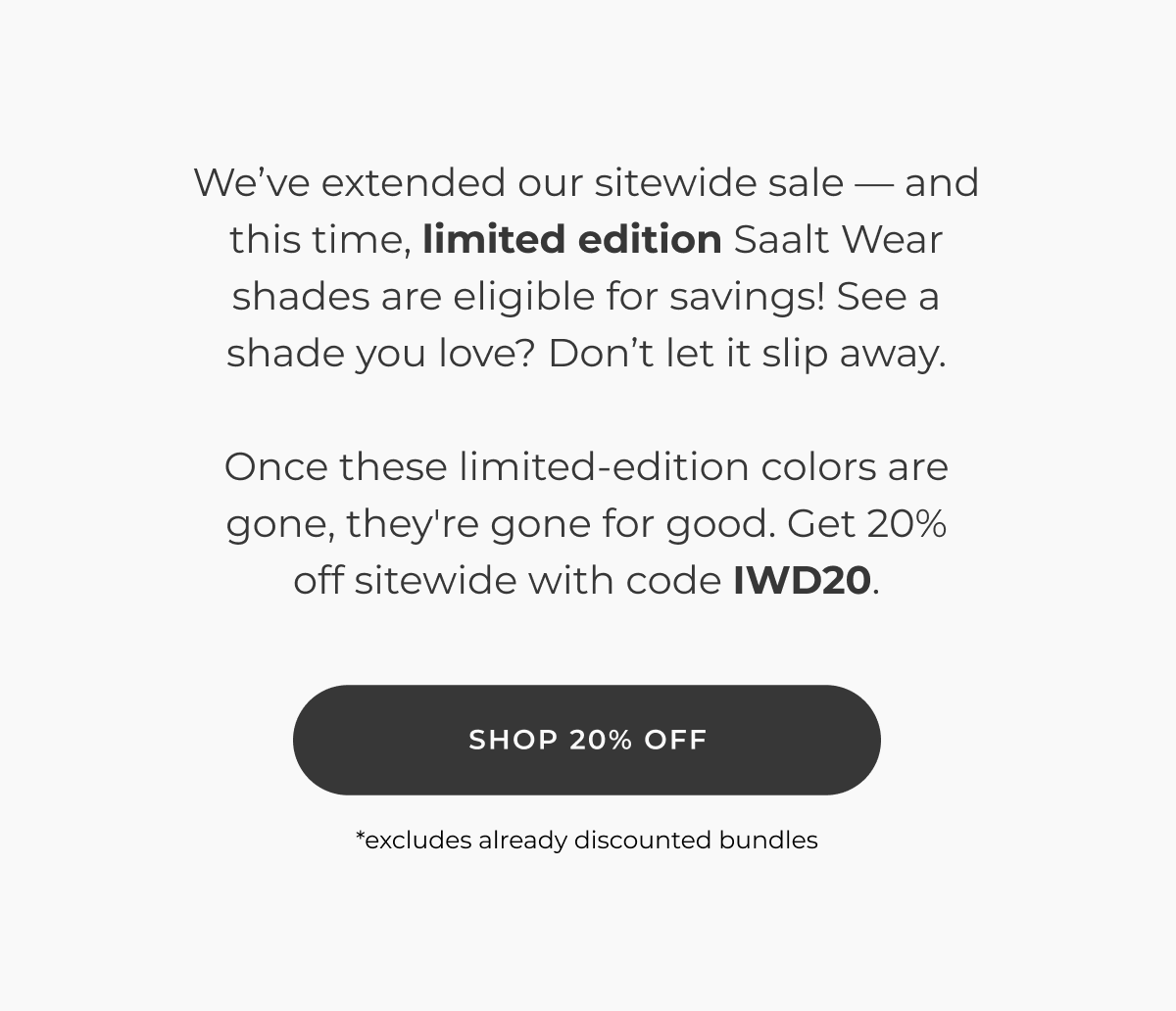 We’ve extended our sitewide sale — and this time, limited edition Saalt Wear shades are eligible for savings! See a shade you love? Don’t let it slip away.

Once these limited-edition colors are gone, they're gone for good. Get 20% off sitewide with code IWD20.

SHOP 20% OFF

*excludes already discounted bundles