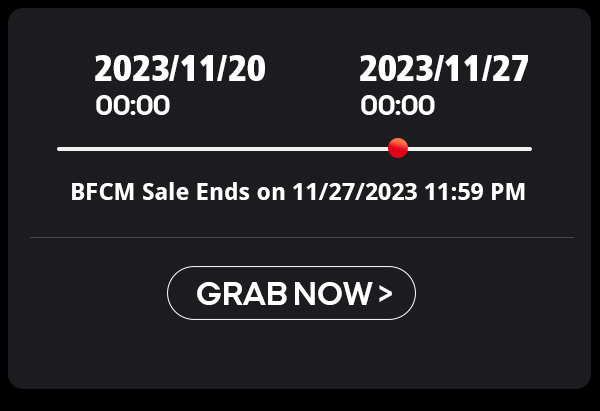 2023/11/20
00:00

2023/11/27
00:00

BFCM Sale Ends on 11/27/2023 11:59 PM

GRAB NOW >