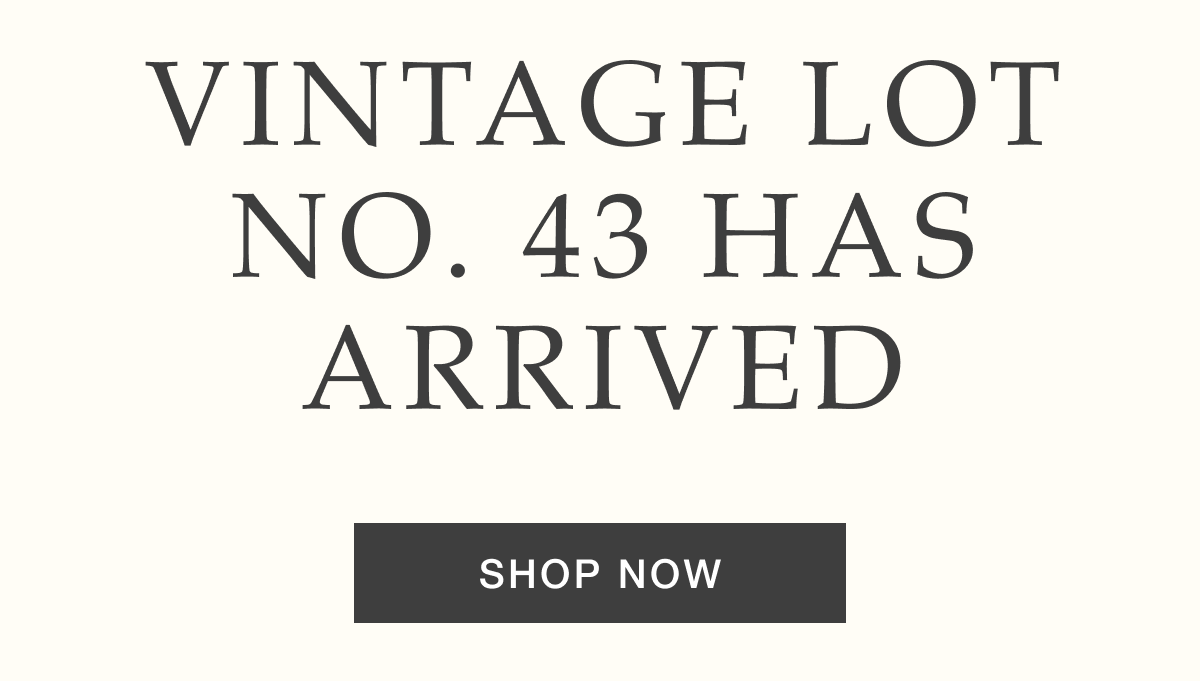 VINTAGE LOT NO. 43 HAS ARRIVED

SHOP NOW