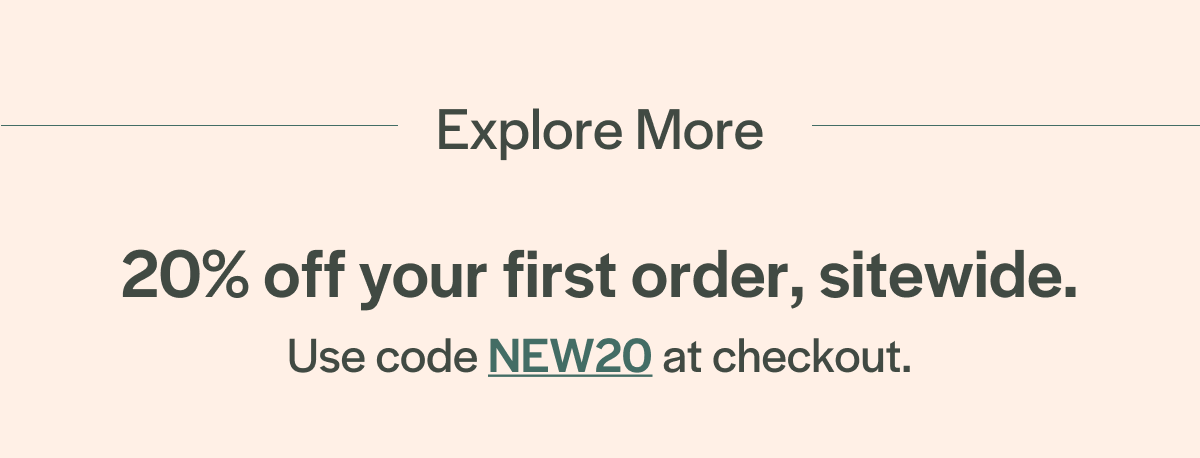 Explore More

20% off your first order, sitewide.

Use code NEW20 at checkout.