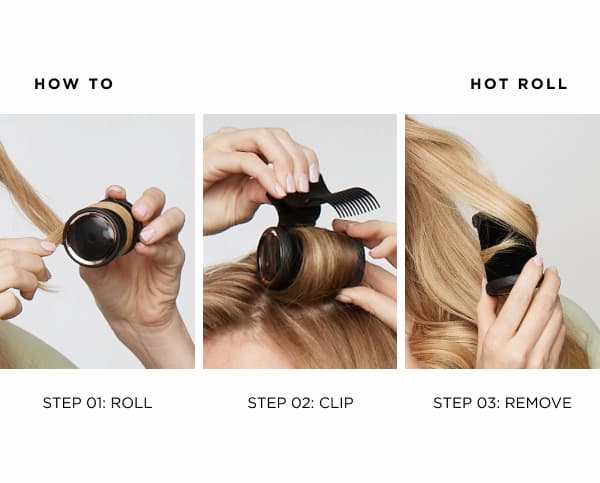 HOW TO

HOT ROLL

STEP 01: ROLL

STEP 02: CLIP

STEP 03: REMOVE