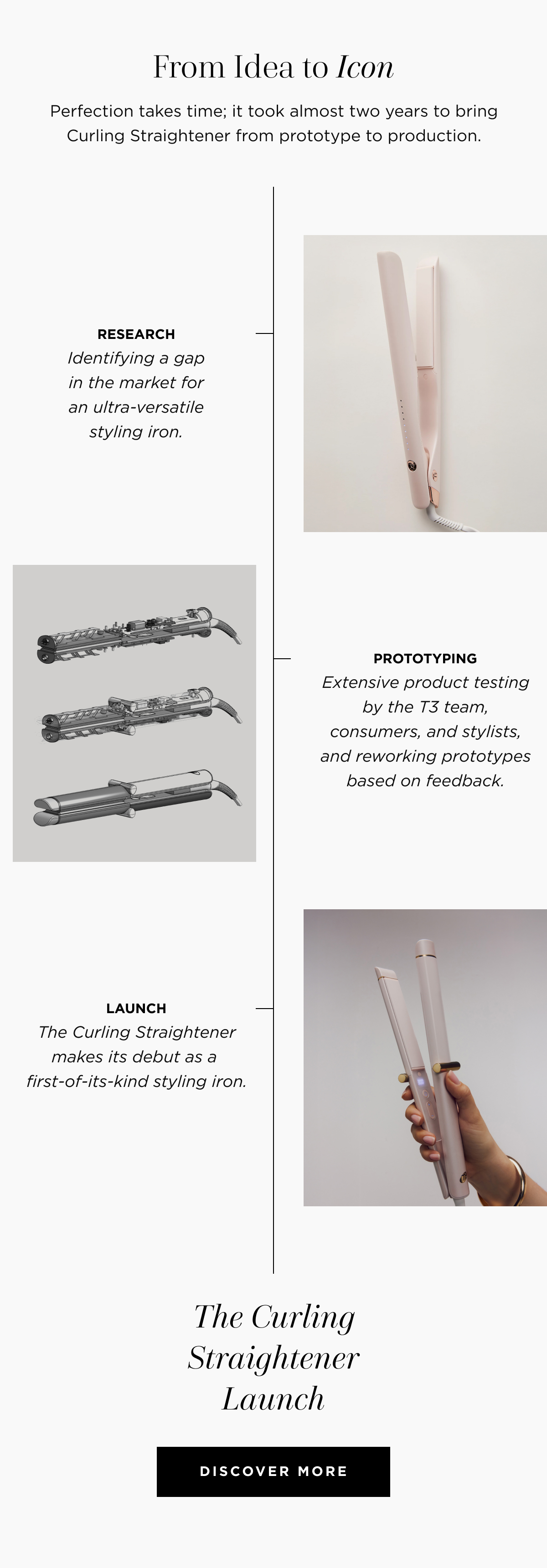 From Idea to Icon

Perfection takes time; it took almost two years to bring Curling Straightener from prototype to production.

RESEARCH
Identifying a gap in the market for an ultra-versatile styling iron.

PROTOTYPING
Extensive product testing by the T3 team, consumers, and stylists, and reworking prototypes based on feedback.

LAUNCH
The Curling Straightener makes its debut as a first-of-its-kind styling iron.

The Curling Straightener Launch

DISCOVER MORE