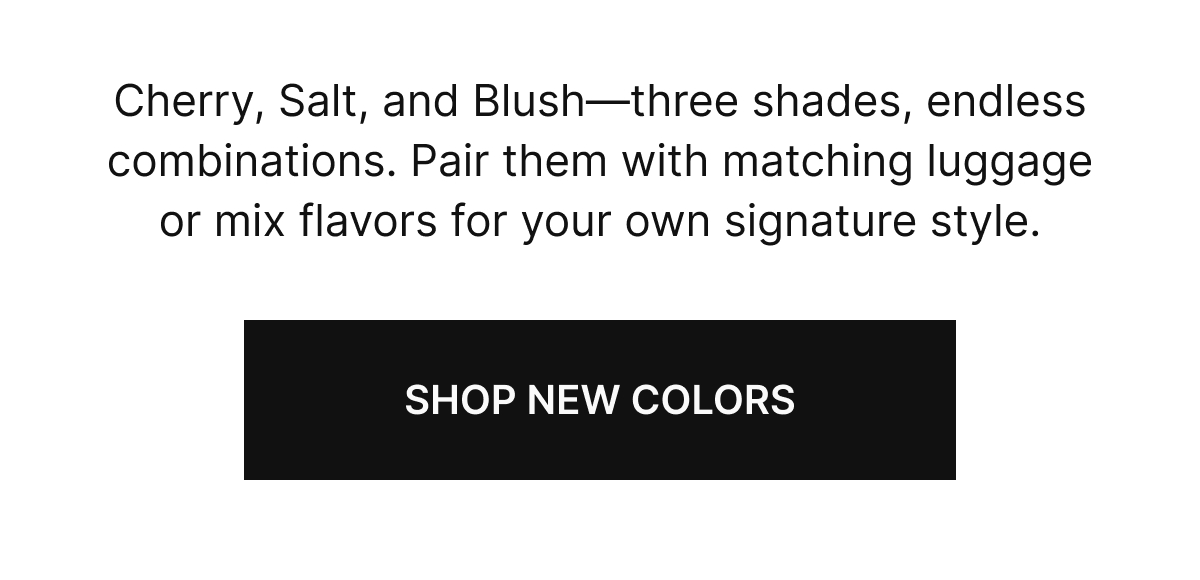 Cherry, Salt, and Blush—three shades, endless combinations. Pair them with matching luggage or mix flavors for your own signature style.

SHOP NEW COLORS