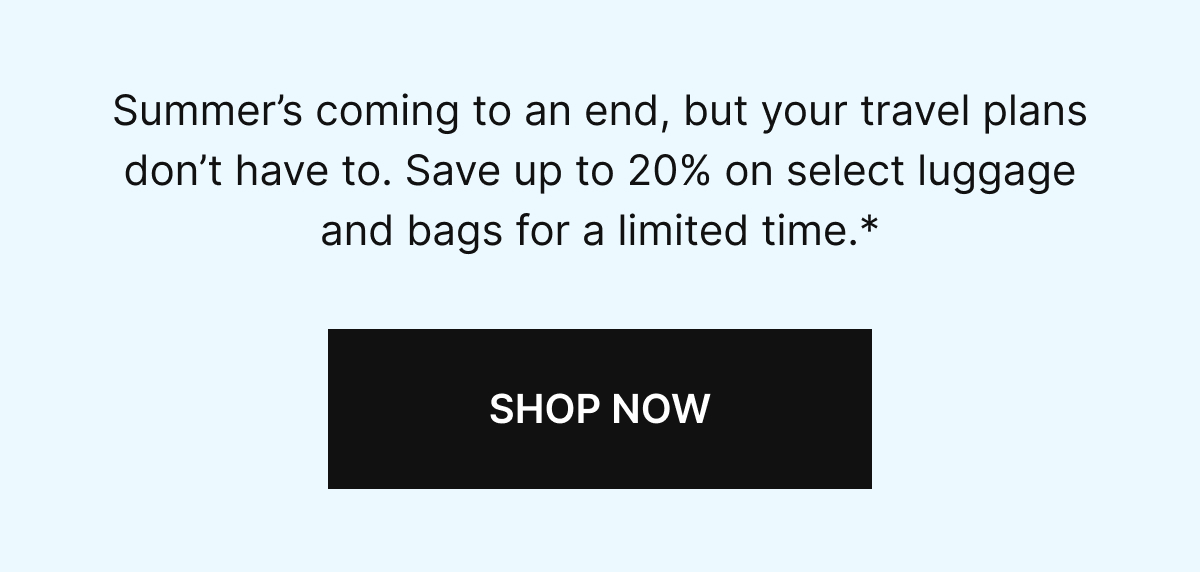 Summer’s coming to an end, but your travel plans don’t have to. Save up to 20% on select luggage and bags for a limited time.*

SHOP NOW