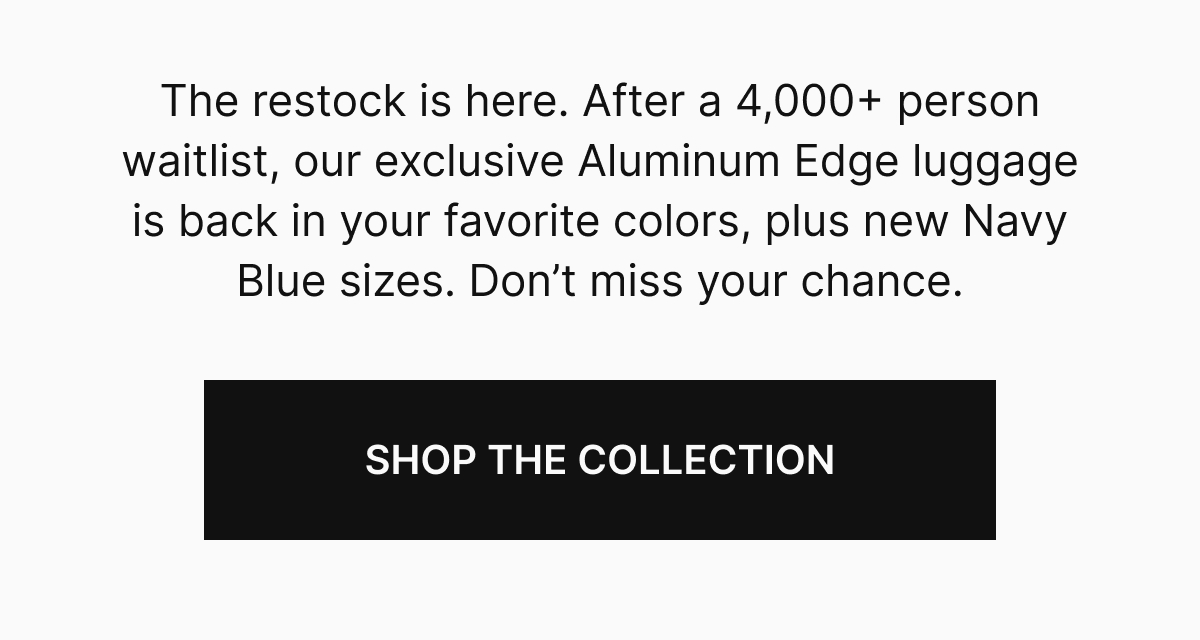 The restock is here. After a 4,000+ person waitlist, our exclusive Aluminum Edge luggage is back in your favorite colors, plus new Navy Blue sizes. Don’t miss your chance.

SHOP THE COLLECTION