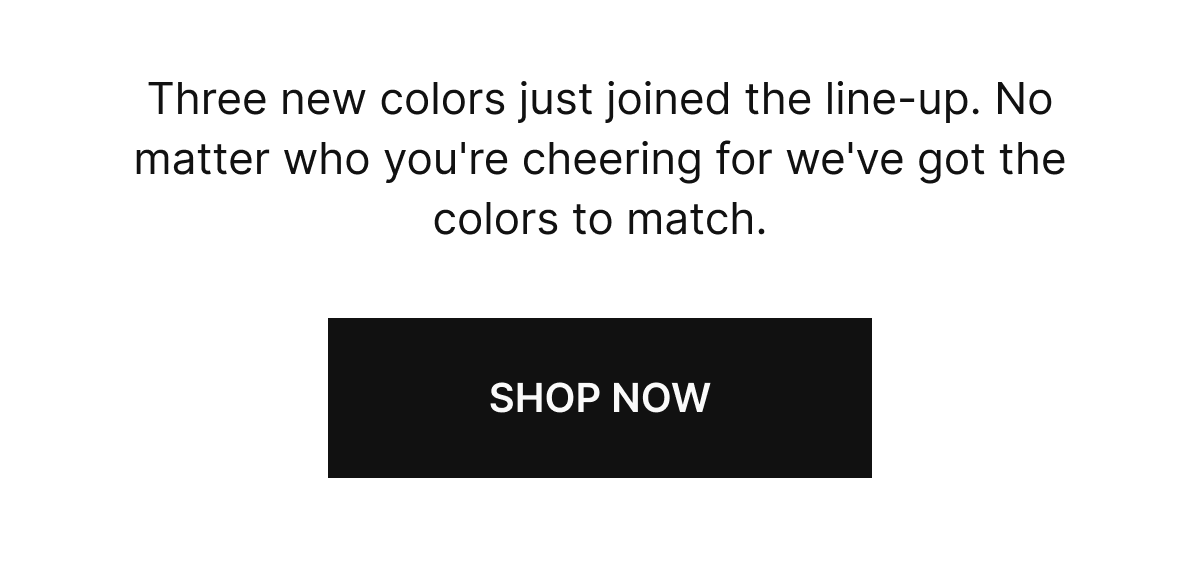 Three new colors just joined the line-up. No matter who you're cheering for we've got the colors to match.

SHOP NOW