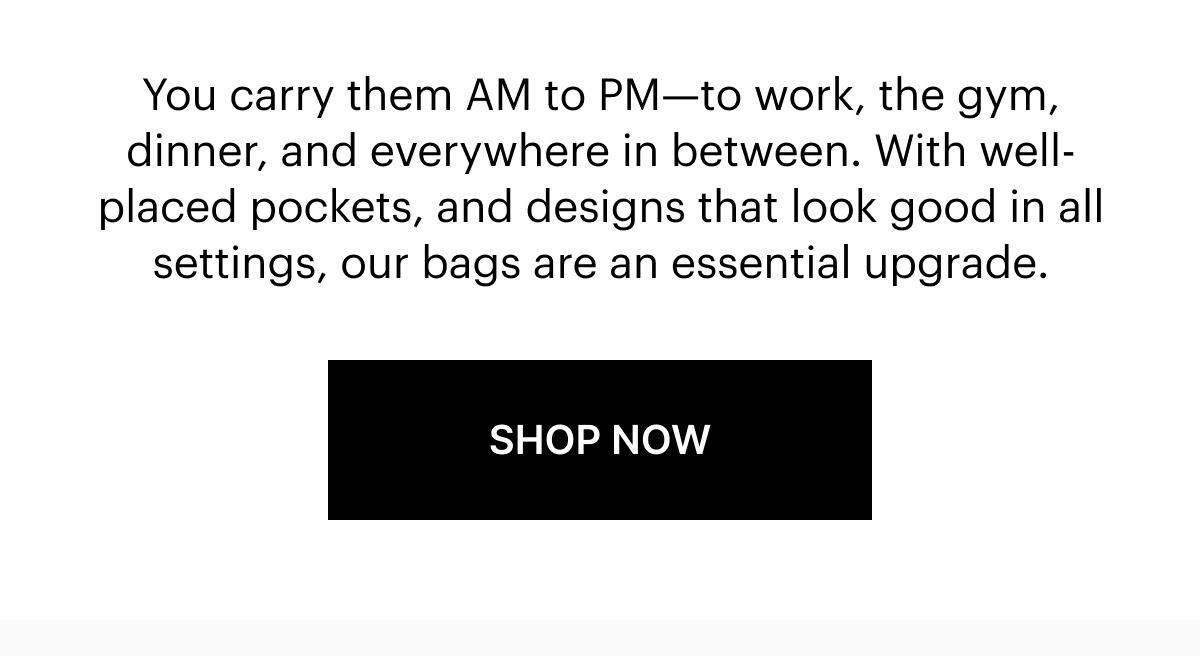 You carry them AM to PM—to work, the gym, dinner, and everywhere in between. With well-placed pockets, and designs that look good in all settings, our bags are an essential upgrade.

SHOP NOW