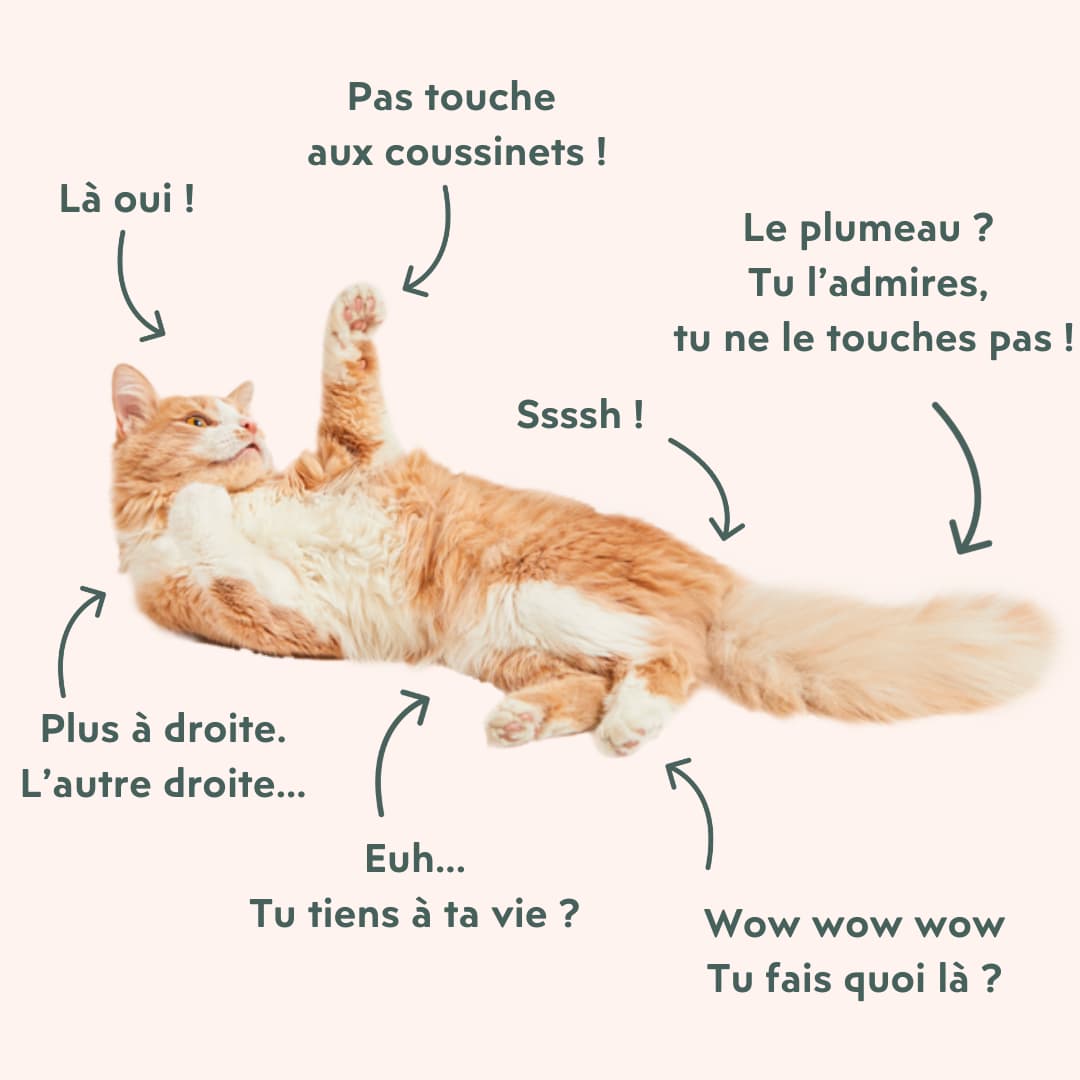 Pas touche aux coussinets !

Là oui !

Le plumeau ?
Tu l'admires,
tu ne le touches pas !

Ssssh !

Plus à droite.
L'autre droite...

Euh...
Tu tiens à ta vie ?

Wow wow wow
Tu fais quoi là ?