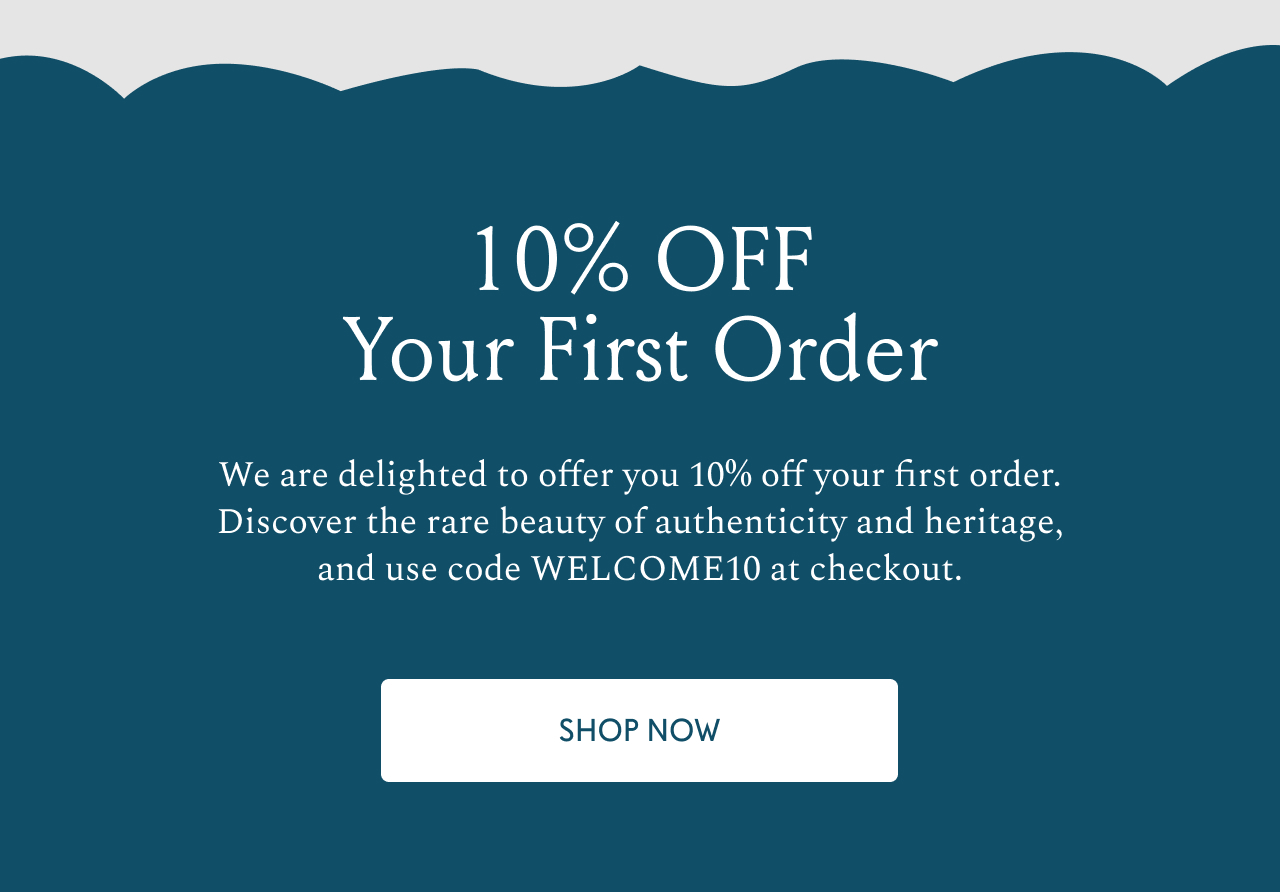 10% OFF
Your First Order

We are delighted to offer you 10% off your first order. Discover the rare beauty of authenticity and heritage, and use code WELCOME10 at checkout.

SHOP NOW