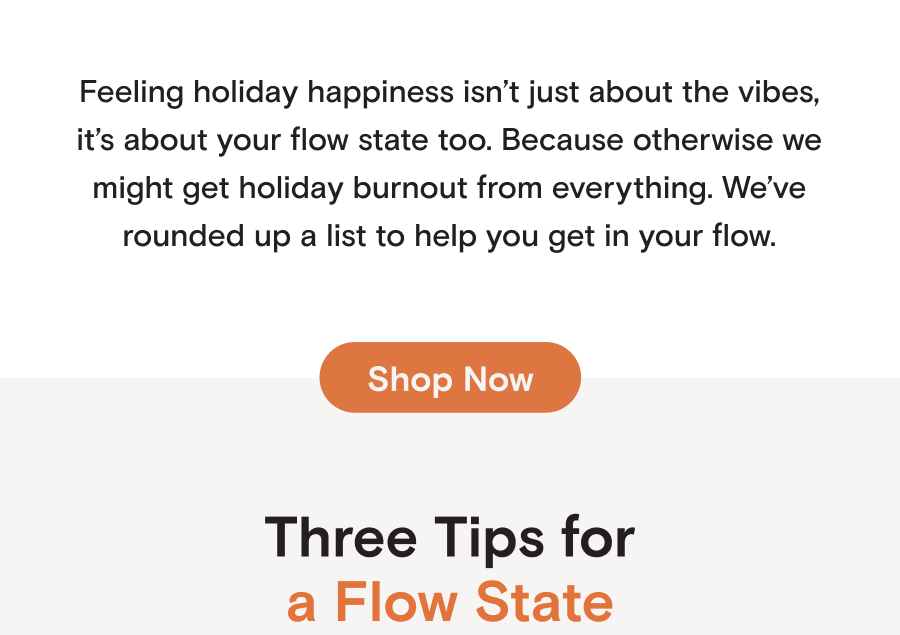 Feeling holiday happiness isn't just about the vibes, it's about your flow state too. Because otherwise we might get holiday burnout from everything. We've rounded up a list to help you get in your flow.

Shop Now

Three Tips for
a Flow State