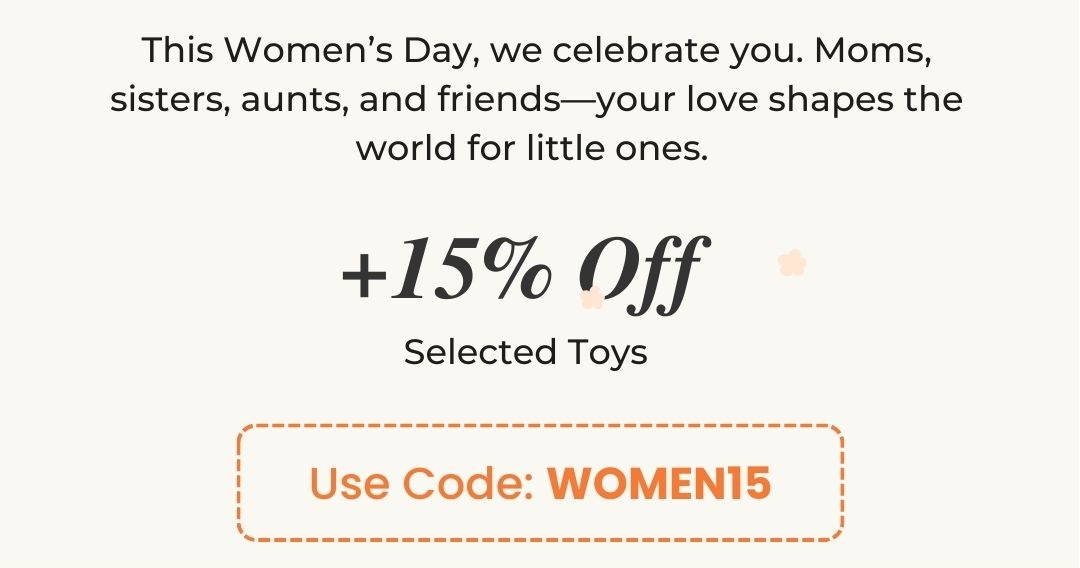 This Women's Day, we celebrate you. Moms, sisters, aunts, and friends—your love shapes the world for little ones.

+15% Off

Selected Toys

Use Code: WOMEN15