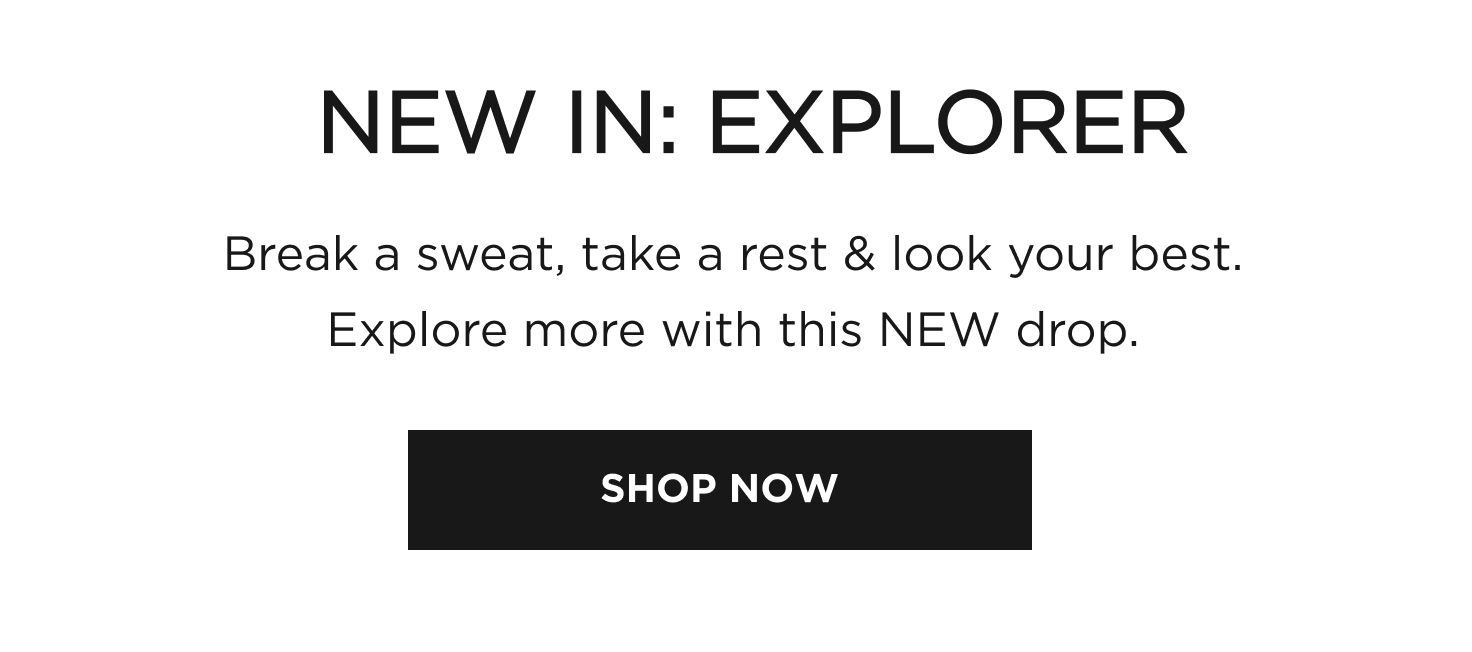 NEW IN: EXPLORER

Break a sweat, take a rest & look your best. Explore more with this NEW drop.

SHOP NOW