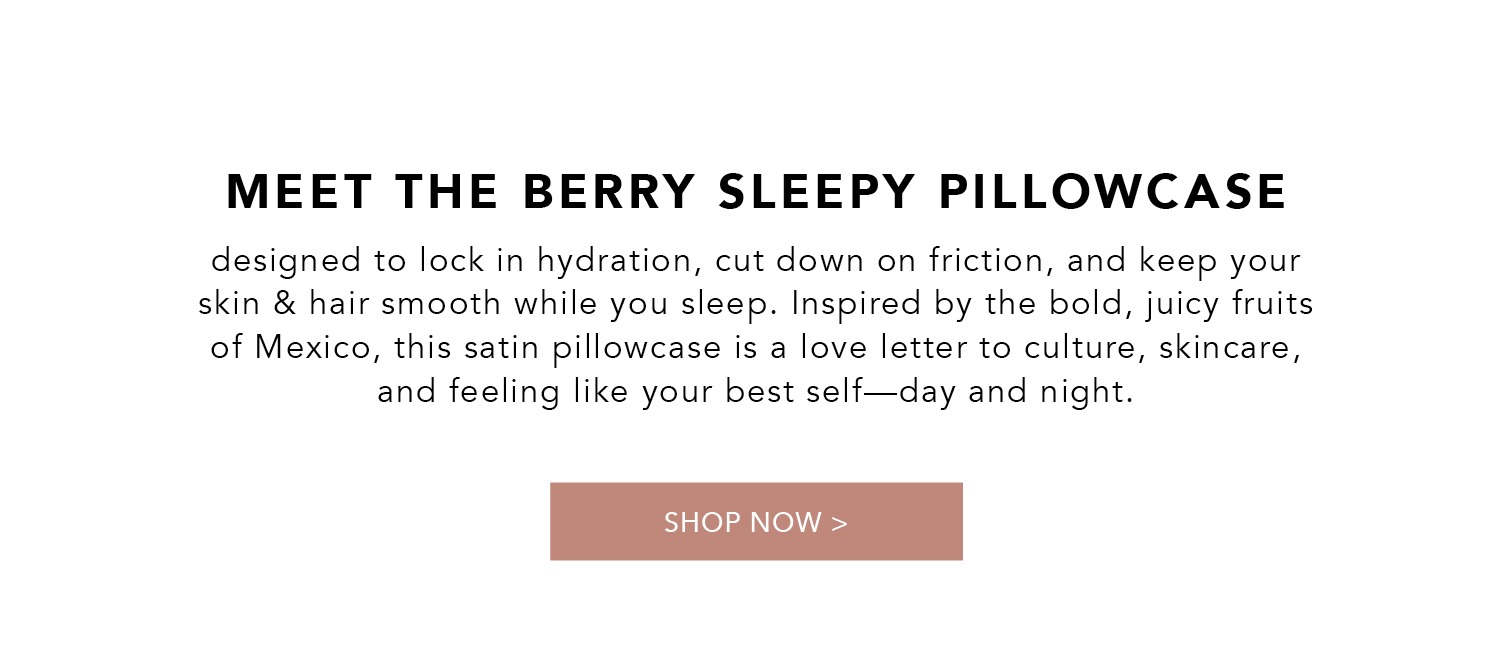 MEET THE BERRY SLEEPY PILLOWCASE

designed to lock in hydration, cut down on friction, and keep your skin & hair smooth while you sleep. Inspired by the bold, juicy fruits of Mexico, this satin pillowcase is a love letter to culture, skincare, and feeling like your best self—day and night.

SHOP NOW >