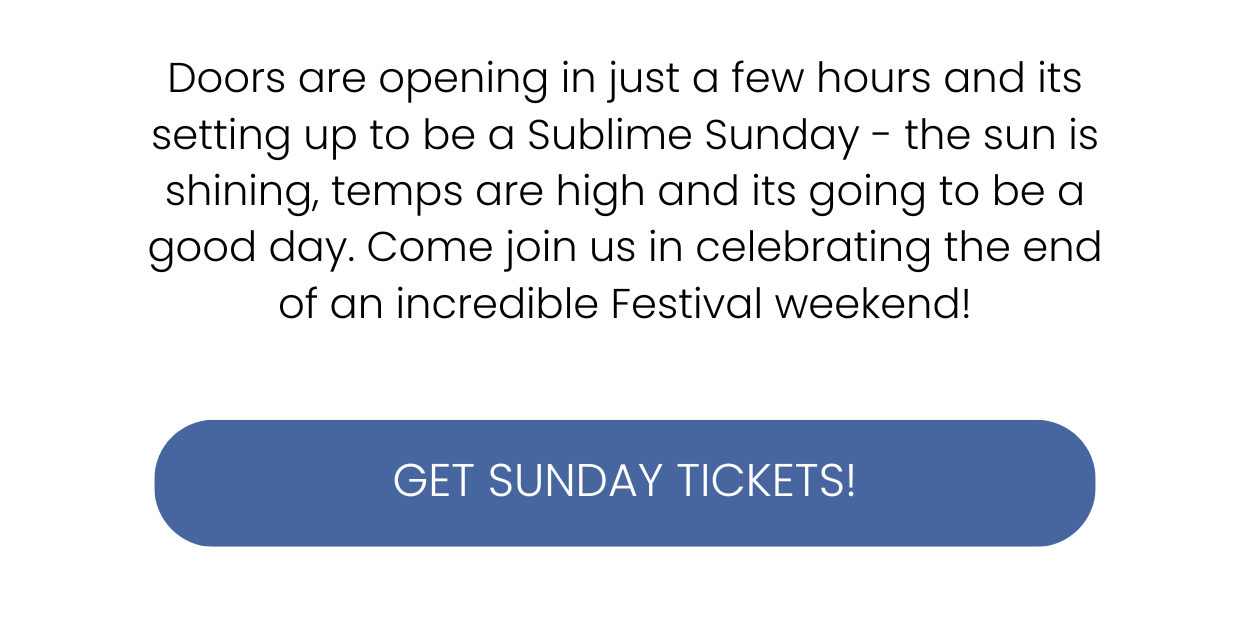 Doors are opening in just a few hours and its setting up to be a Sublime Sunday - the sun is shining, temps are high and its going to be a good day. Come join us in celebrating the end of an incredible Festival weekend!

GET SUNDAY TICKETS!