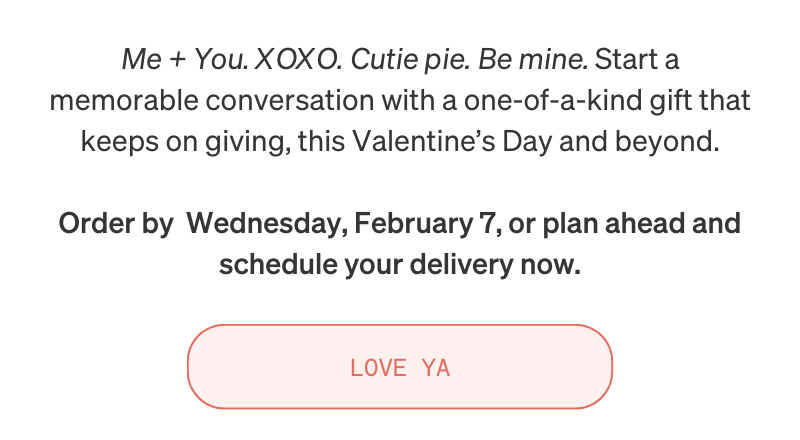 Me + You. XOXO. Cutie pie. Be mine. Start a memorable conversation with a one-of-a-kind gift that keeps on giving, this Valentine's Day and beyond.

Order by  Wednesday, February 7, or plan ahead and schedule your delivery now.

LOVE YA