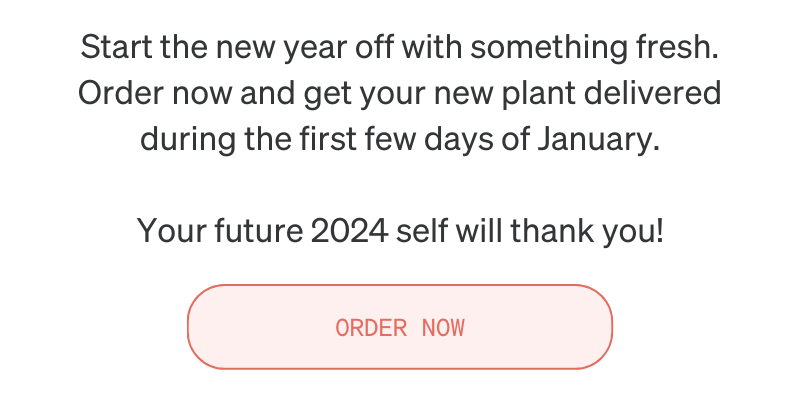 Start the new year off with something fresh. Order now and get your new plant delivered during the first few days of January.

Your future 2024 self will thank you!

ORDER NOW