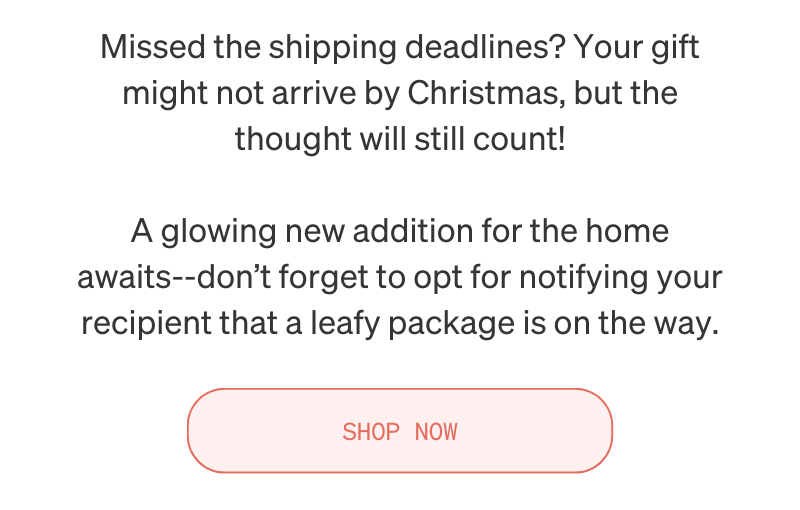 Missed the shipping deadlines? Your gift might not arrive by Christmas, but the thought will still count!

A glowing new addition for the home awaits--don't forget to opt for notifying your recipient that a leafy package is on the way.

SHOP NOW