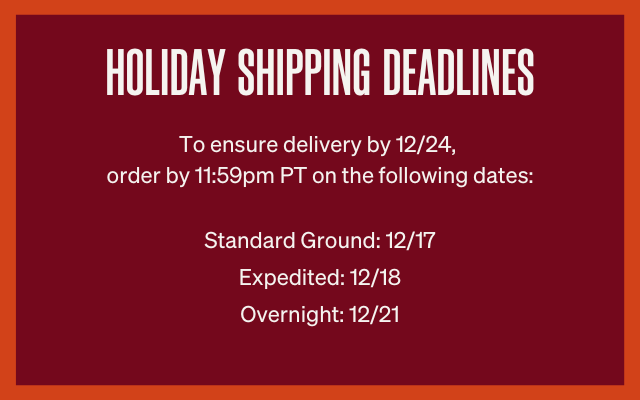 HOLIDAY SHIPPING DEADLINES

To ensure delivery by 12/24, order by 11:59pm PT on the following dates:

Standard Ground: 12/17
Expedited: 12/18
Overnight: 12/21