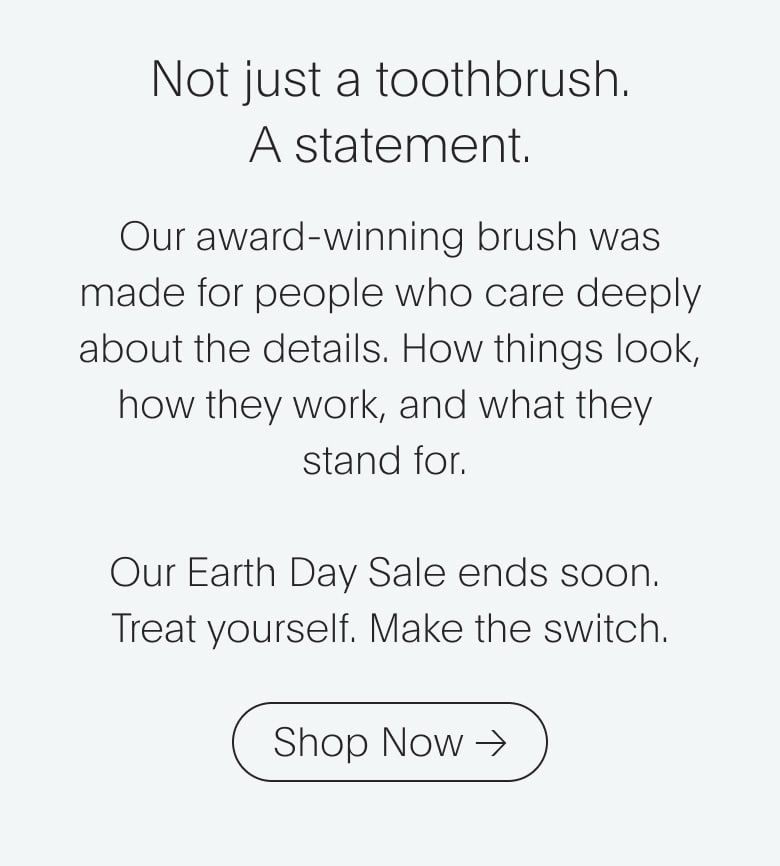 Not just a toothbrush.
A statement.

Our award-winning brush was made for people who care deeply about the details. How things look, how they work, and what they stand for.

Our Earth Day Sale ends soon. Treat yourself. Make the switch.

Shop Now →