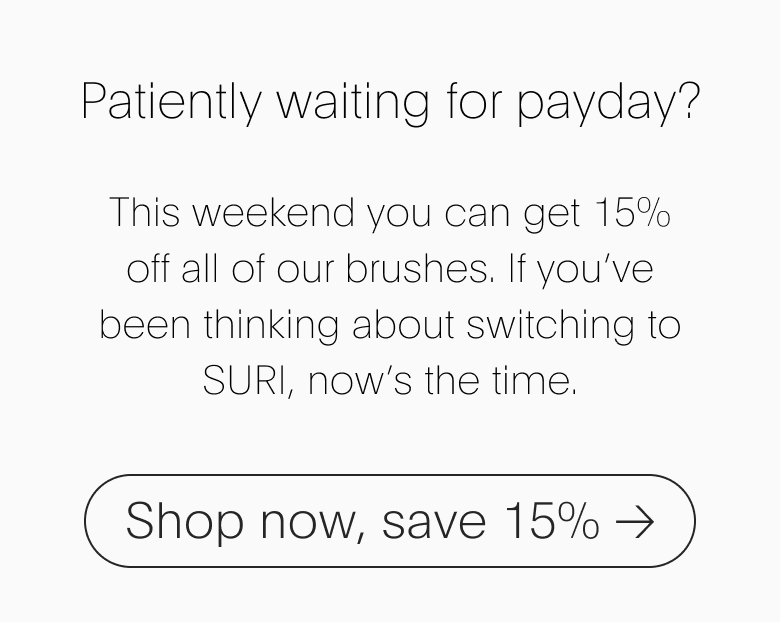 Patiently waiting for payday?

This weekend you can get 15% off all of our brushes. If you've been thinking about switching to SURI, now's the time.

Shop now, save 15% →