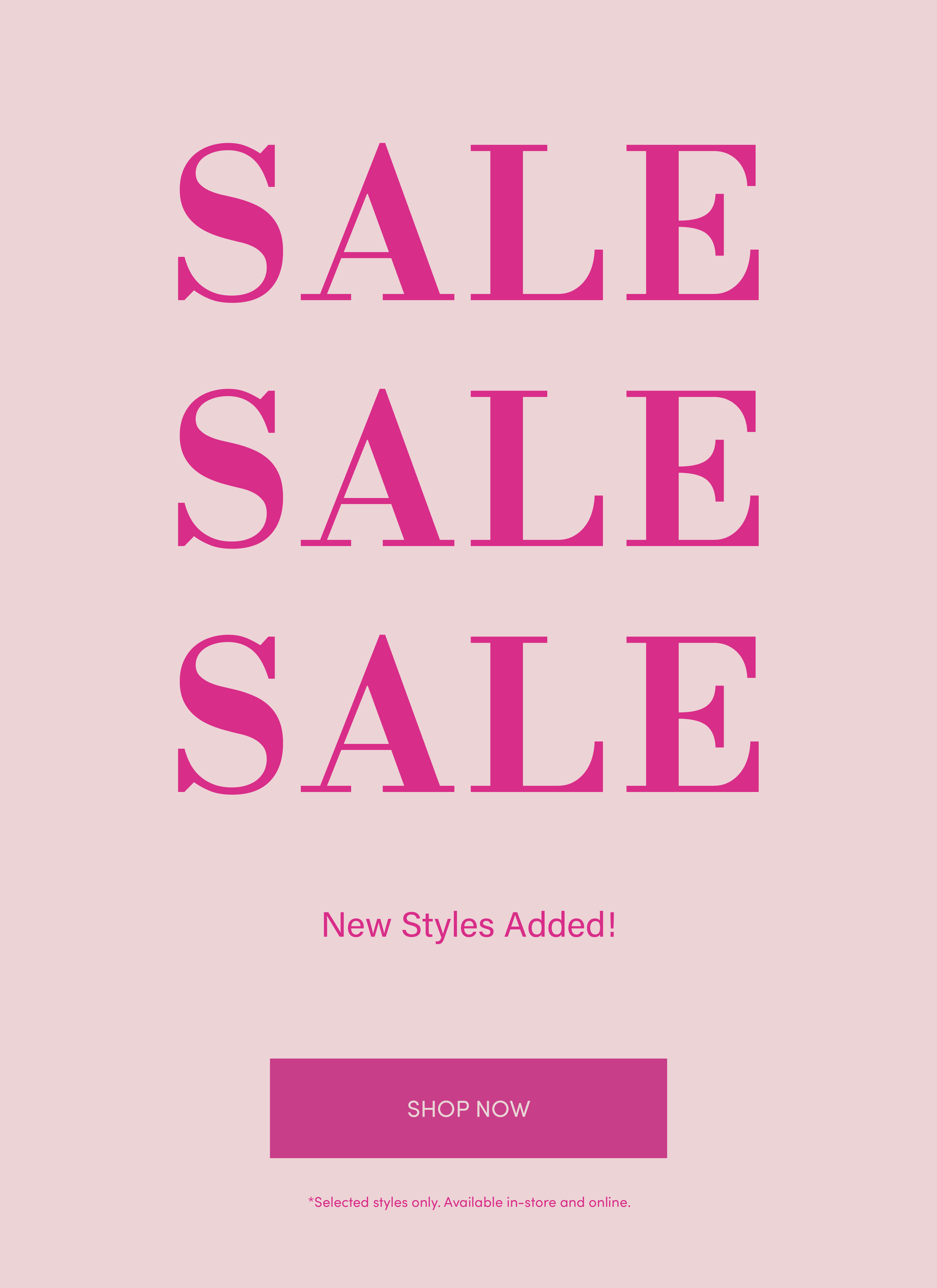 SALE

SALE

SALE

New Styles Added!

SHOP NOW

*Selected styles only. Available in-store and online.