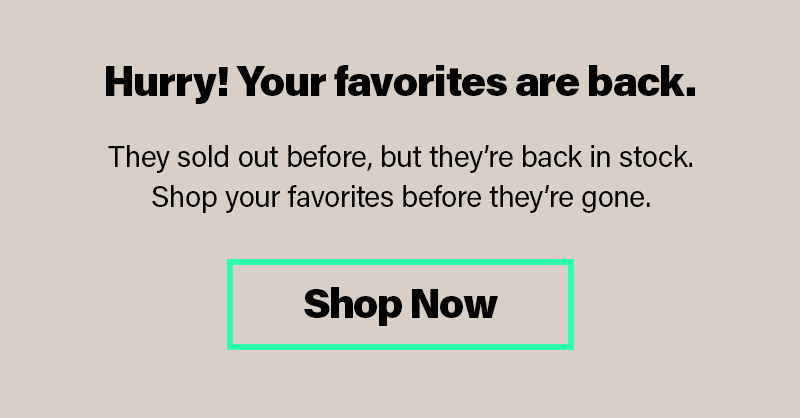 Hurry! Your favorites are back.

They sold out before, but they're back in stock. Shop your favorites before they're gone.

Shop Now