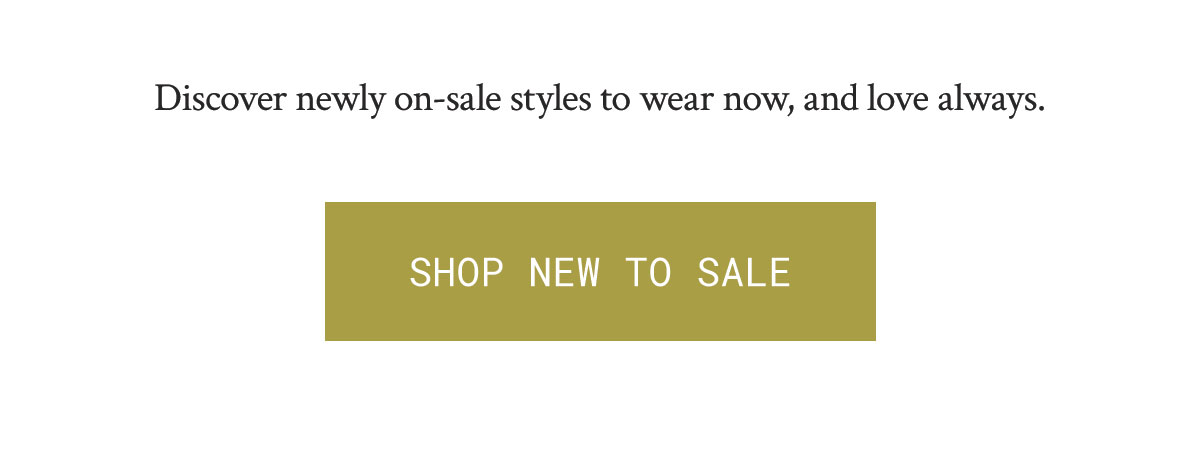 Discover newly on-sale styles to wear now, and love always.

SHOP NEW TO SALE